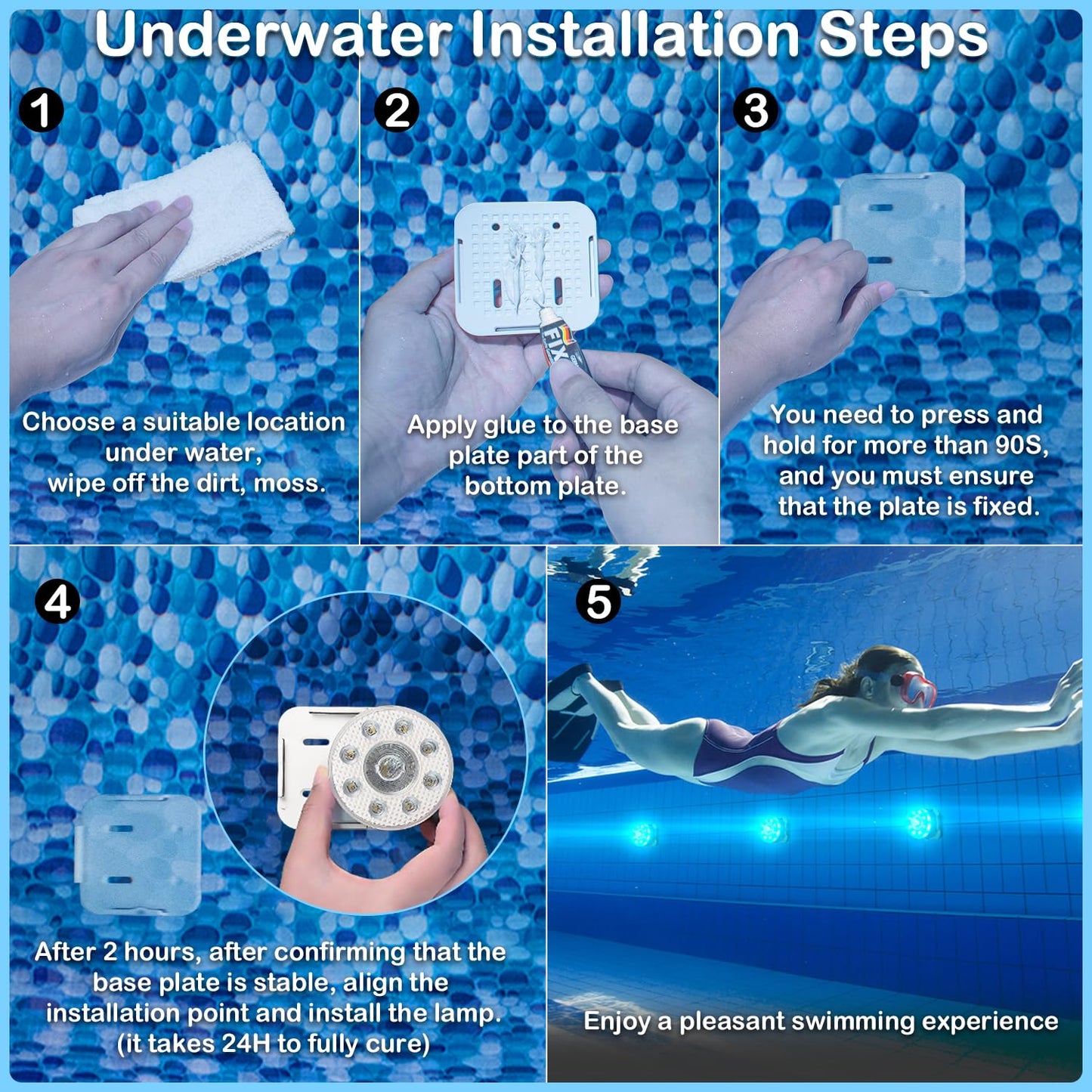 Underwater Installation Steps

1

Choose a suitable location under water, wipe off the dirt, moss.

2

FIX

Apply glue to the base plate part of the bottom plate.

3

You need to press and hold for more than 90S, and you must ensure that the plate is fixed.

4

After 2 hours, after confirming that the base plate is stable, align the installation point and install the lamp. (it takes 24H to fully cure)

5

Enjoy a pleasant swimming experience