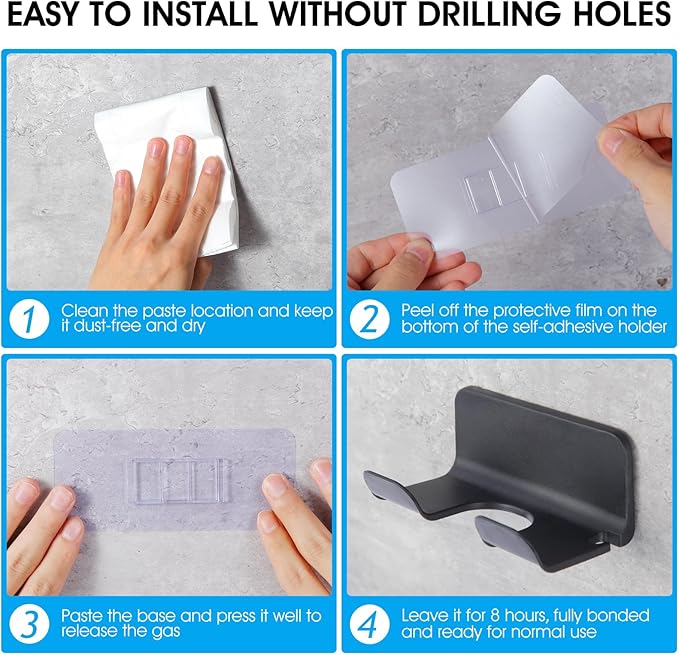 EASY TO INSTALL WITHOUT DRILLING HOLES

1 Clean the paste location and keep it dust-free and dry

2 Peel off the protective film on the bottom of the self-adhesive holder

3 Paste the base and press it well to release the gas

4 Leave it for 8 hours, fully bonded and ready for normal use