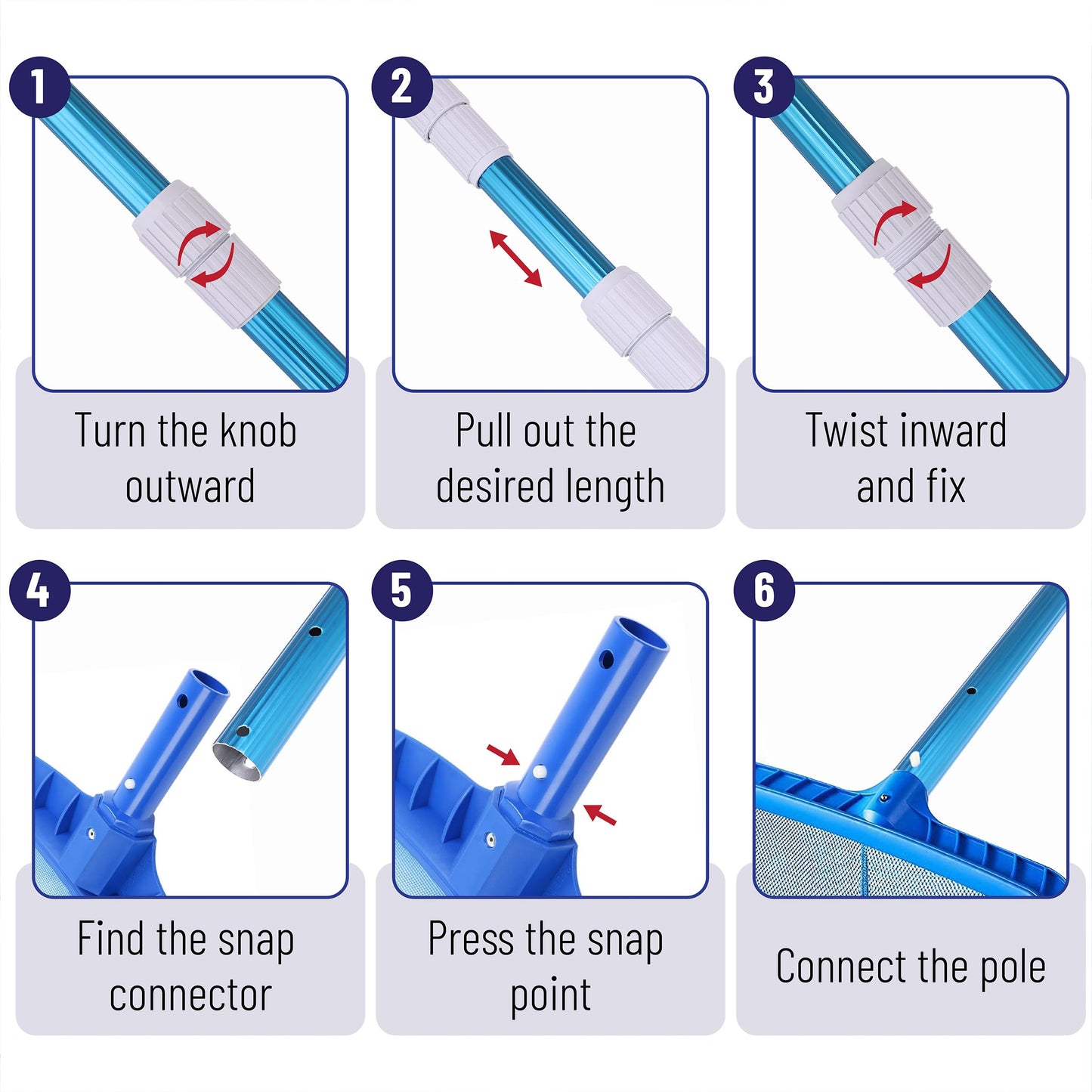 1

Turn the knob outward

2

Pull out the desired length

3

Twist inward and fix

4

Find the snap connector

5

Press the snap point

6

Connect the pole