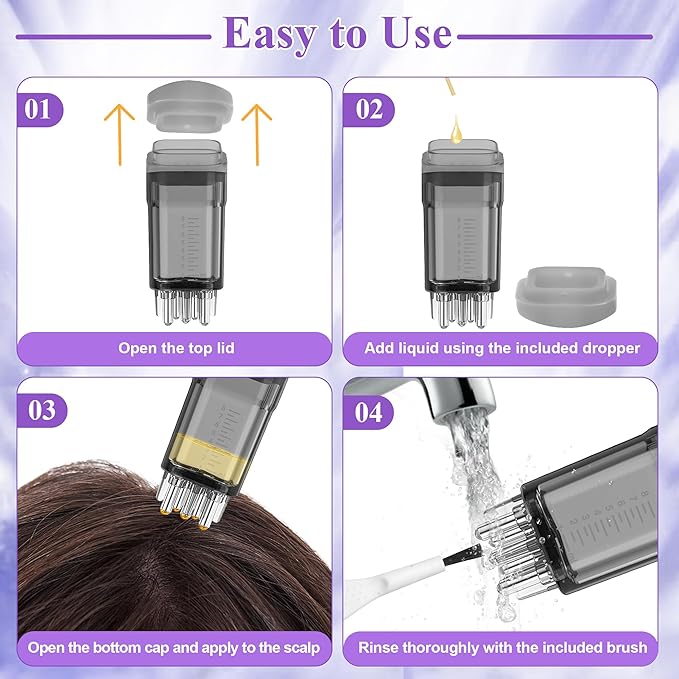 Easy to Use

01

Open the top lid

02

Add liquid using the included dropper

03

Open the bottom cap and apply to the scalp

04

Rinse thoroughly with the included brush