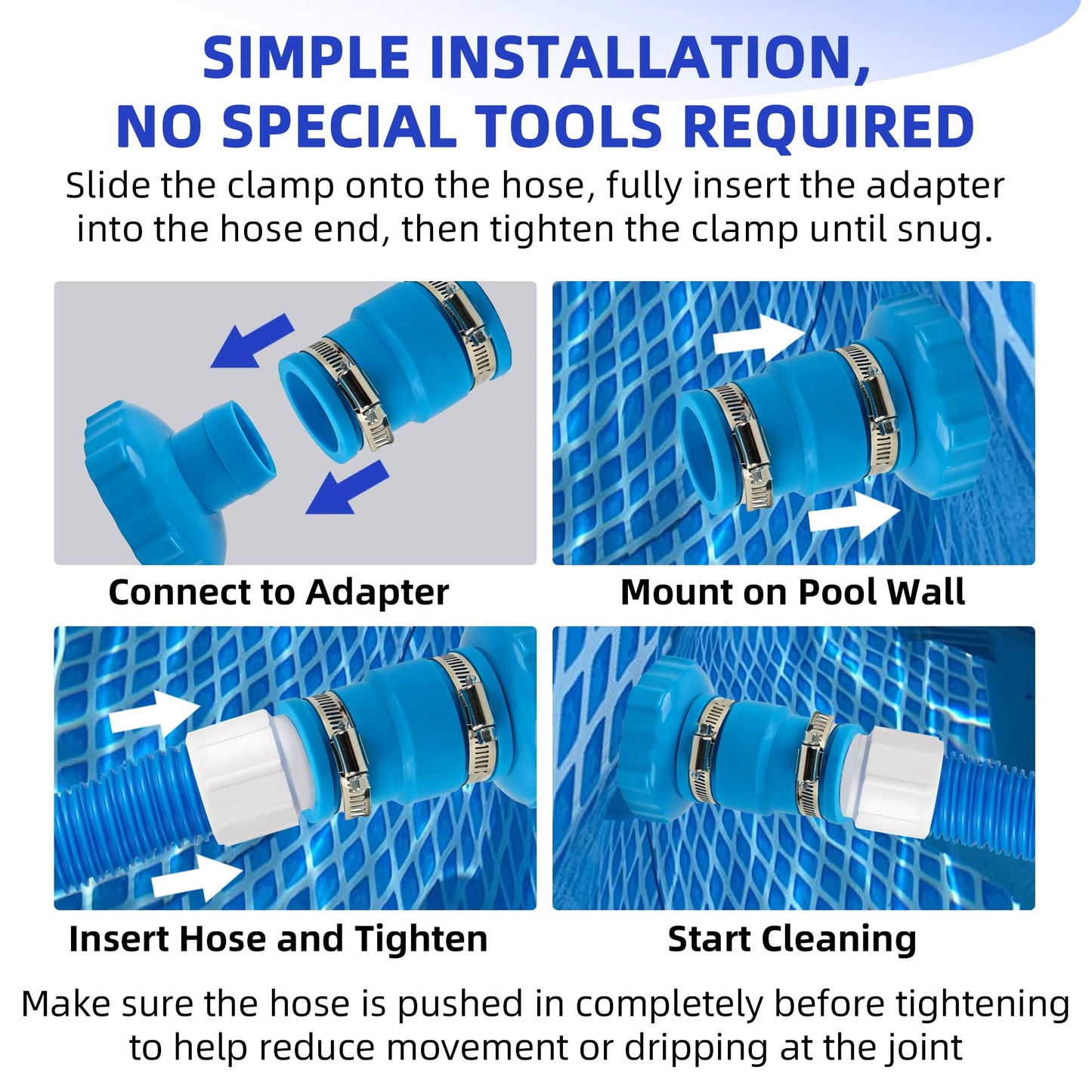 SIMPLE INSTALLATION, NO SPECIAL TOOLS REQUIRED

Slide the clamp onto the hose, fully insert the adapter into the hose end, then tighten the clamp until snug.

Connect to Adapter

Mount on Pool Wall

Insert Hose and Tighten

Start Cleaning

Make sure the hose is pushed in completely before tightening to help reduce movement or dripping at the joint