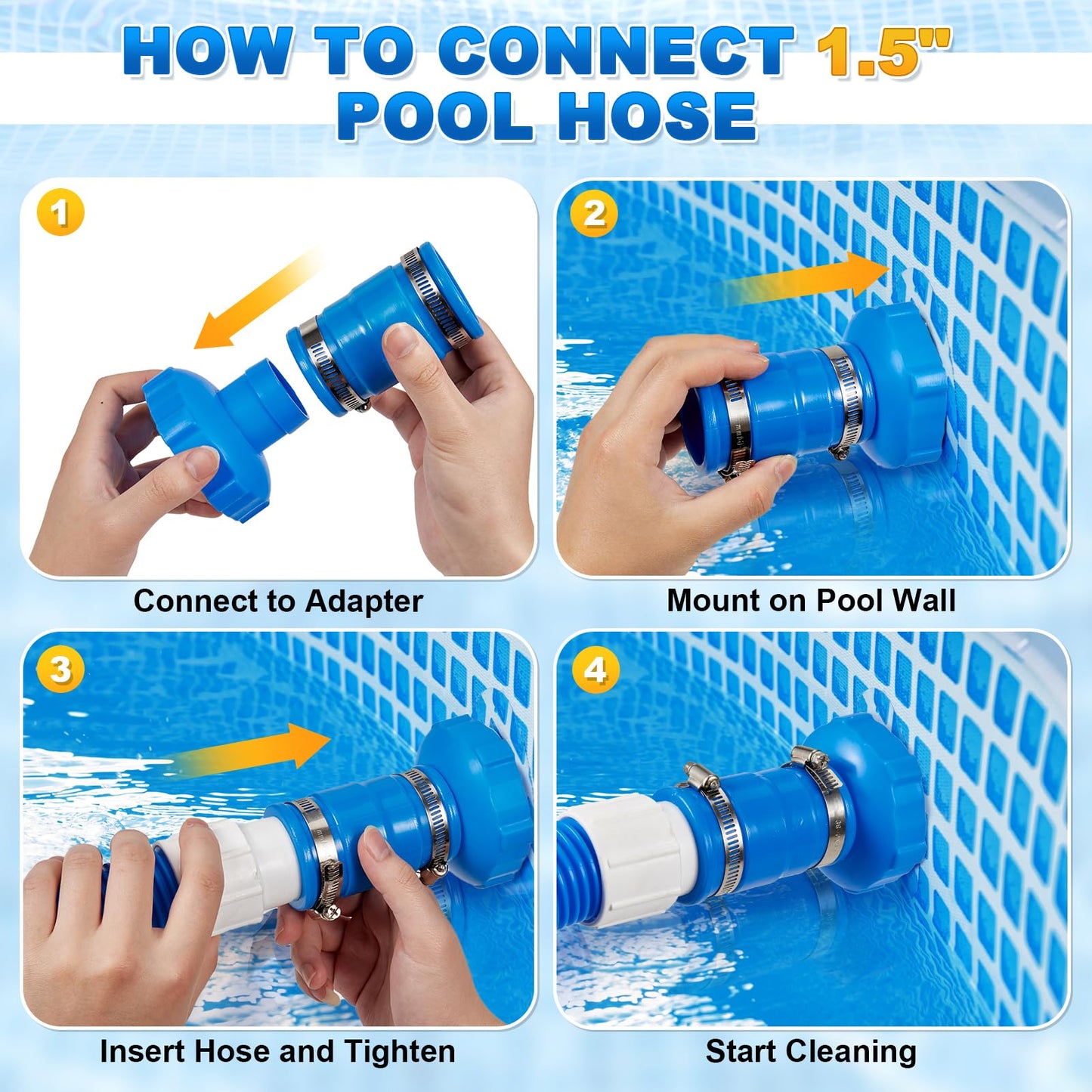 HOW TO CONNECT 1.5" POOL HOSE

1

Connect to Adapter

2

Mount on Pool Wall

3

Insert Hose and Tighten

4

Start Cleaning