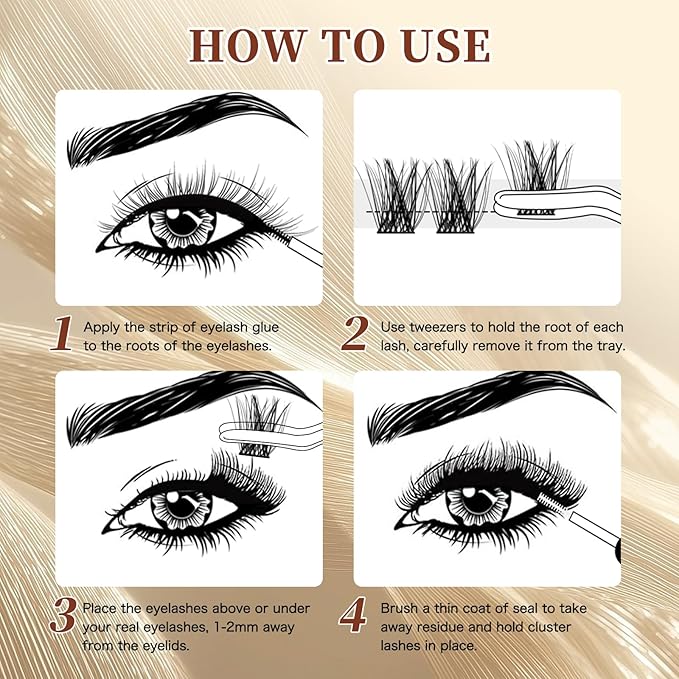 HOW TO USE

1 Apply the strip of eyelash glue to the roots of the eyelashes.

2 Use tweezers to hold the root of each lash, carefully remove it from the tray.

3 Place the eyelashes above or under your real eyelashes, 1-2mm away from the eyelids.

4 Brush a thin coat of seal to take away residue and hold cluster lashes in place.