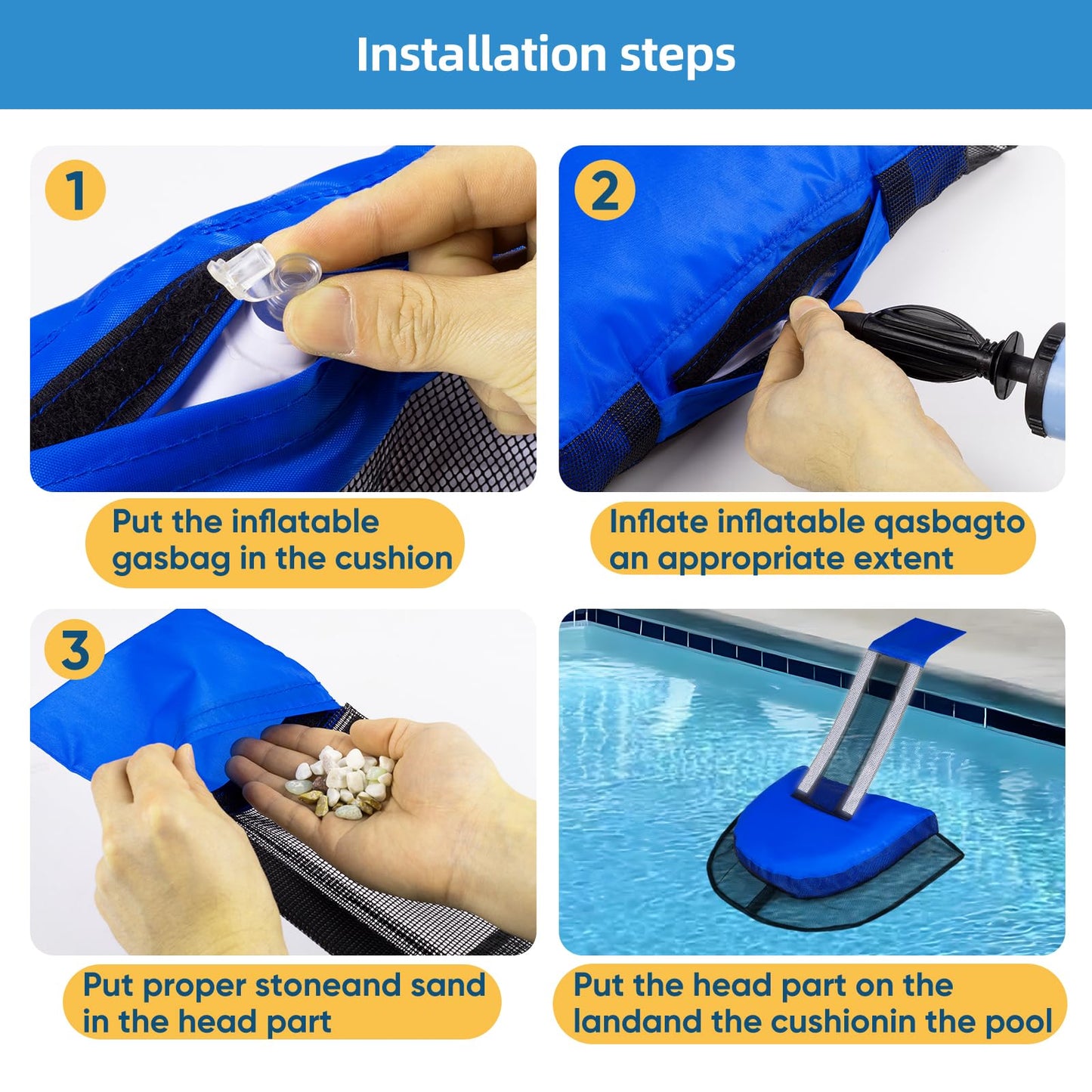 Installation steps

1

Put the inflatable gasbag in the cushion

2

Inflate inflatable qasbagto an appropriate extent

3

Put proper stoneand sand in the head part

Put the head part on the landand the cushionin the pool