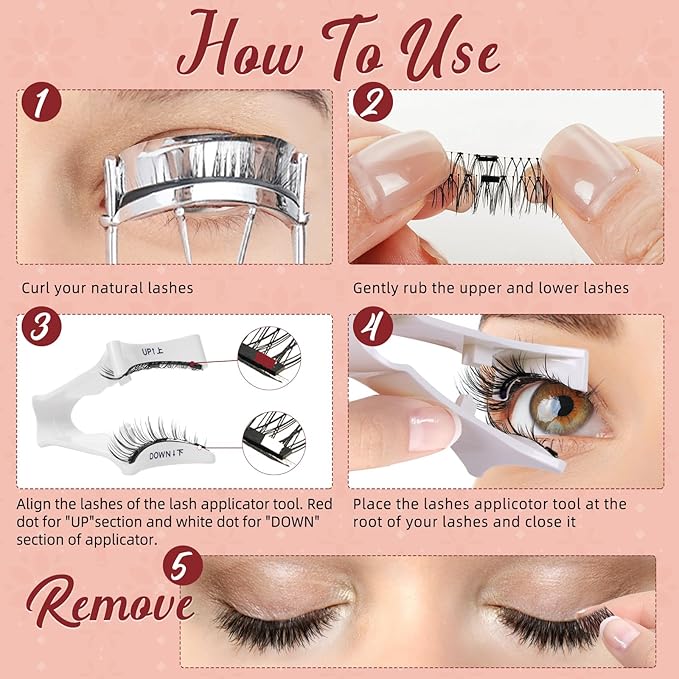 How To Use

1

Curl your natural lashes

2

Gently rub the upper and lower lashes

3

UP↑上

DOWN↓下

Align the lashes of the lash applicator tool. Red dot for "UP"section and white dot for "DOWN" section of applicator.

4

Place the lashes applicotor tool at the root of your lashes and close it

5

Remove