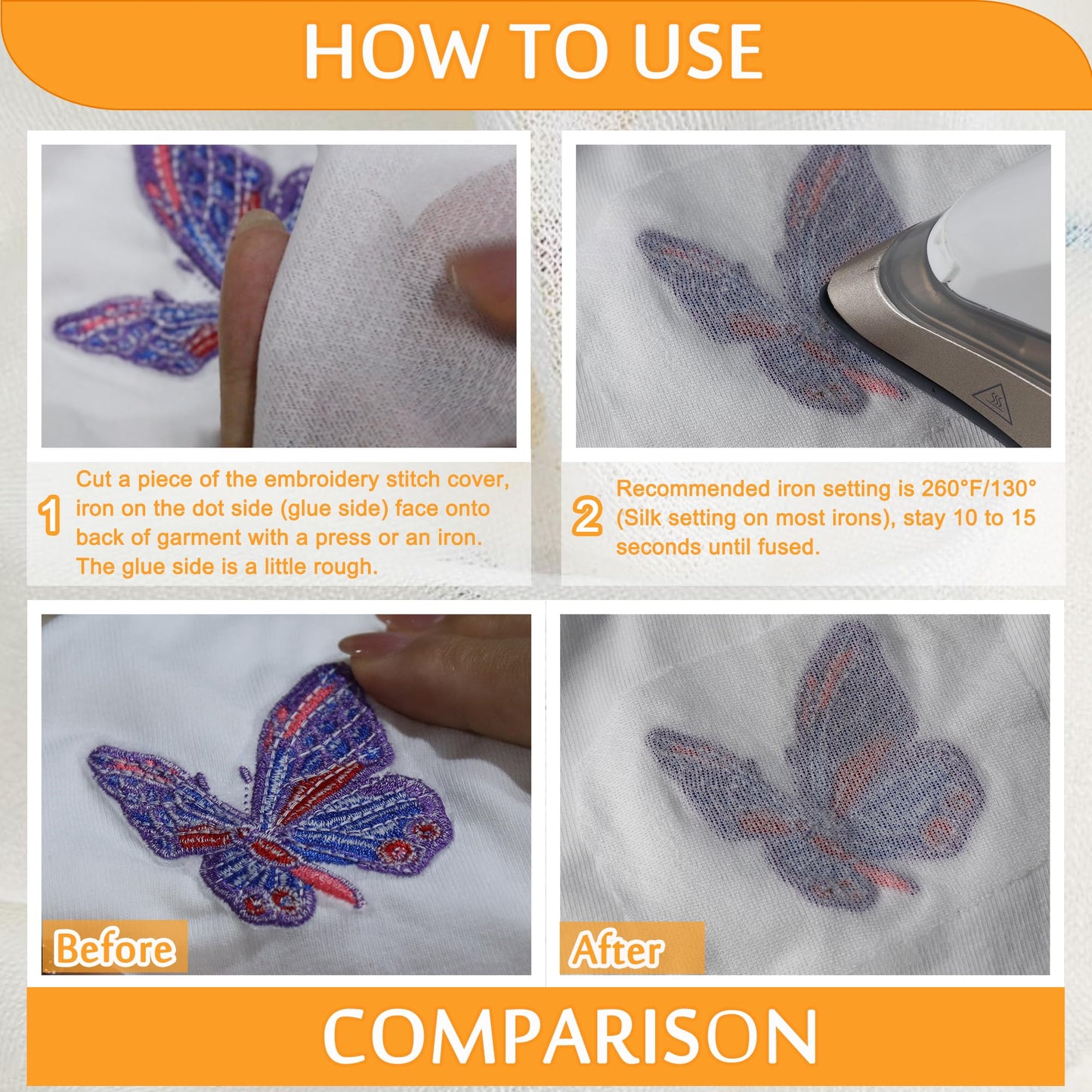 HOW TO USE

1 Cut a piece of the embroidery stitch cover, iron on the dot side (glue side) face onto back of garment with a press or an iron. The glue side is a little rough.

2 Recommended iron setting is 260°F/130° (Silk setting on most irons), stay 10 to 15 seconds until fused.

Before

After

COMPARISON