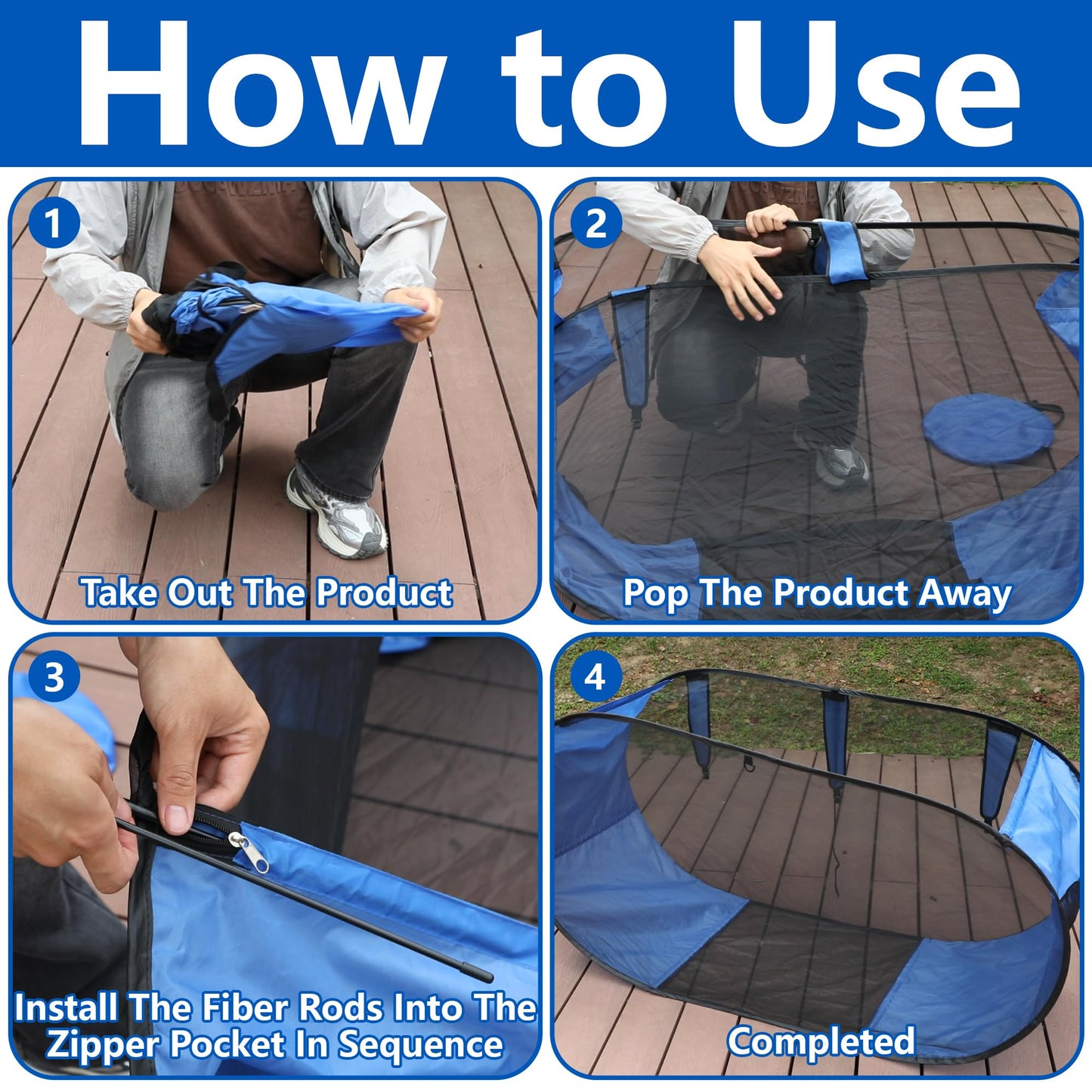 How to Use

1

Take Out The Product

2

Pop The Product Away

3

Install The Fiber Rods Into The Zipper Pocket In Sequence

4

Completed