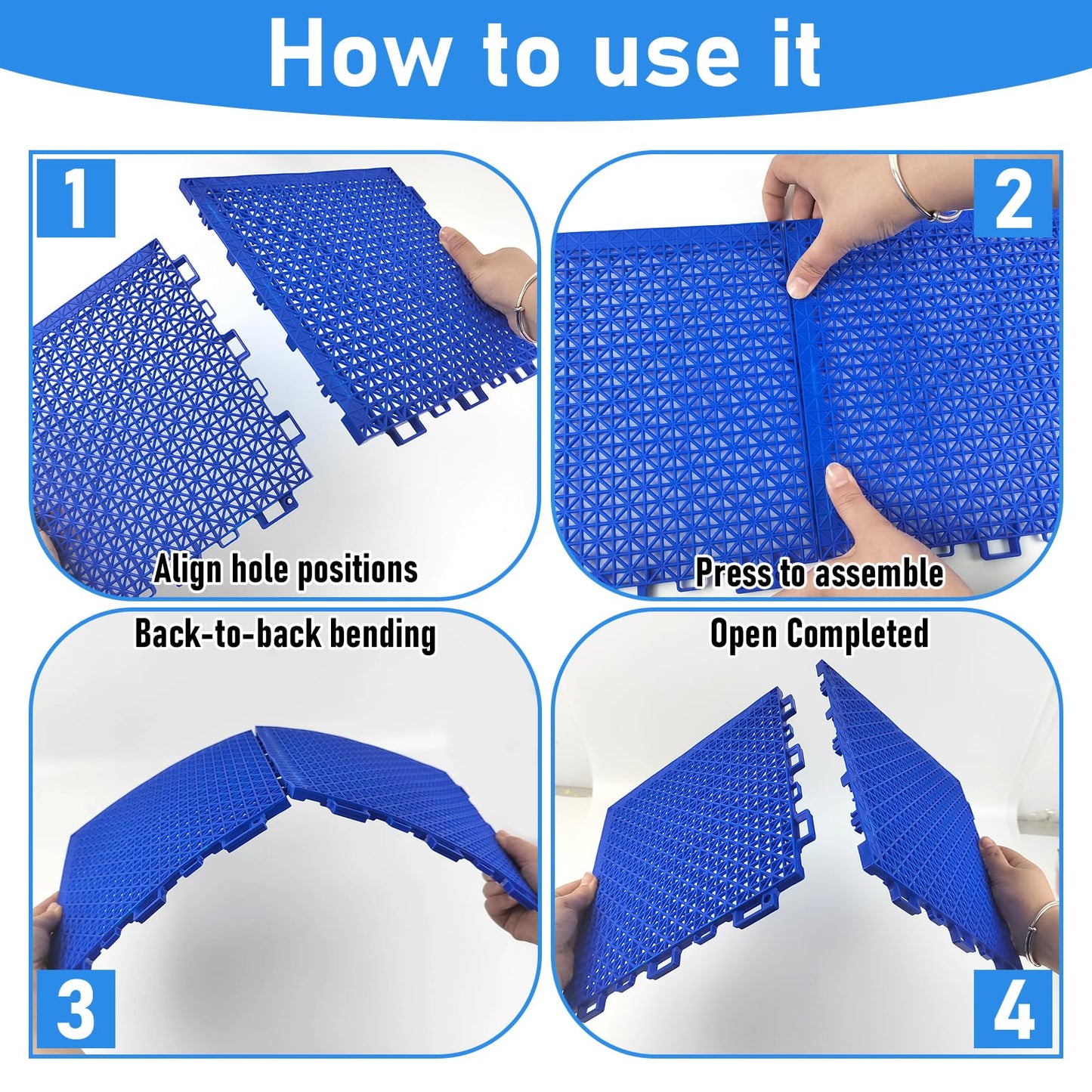 How to use it

1

Align hole positions

2

Press to assemble

Back-to-back bending

3

Open Completed

4