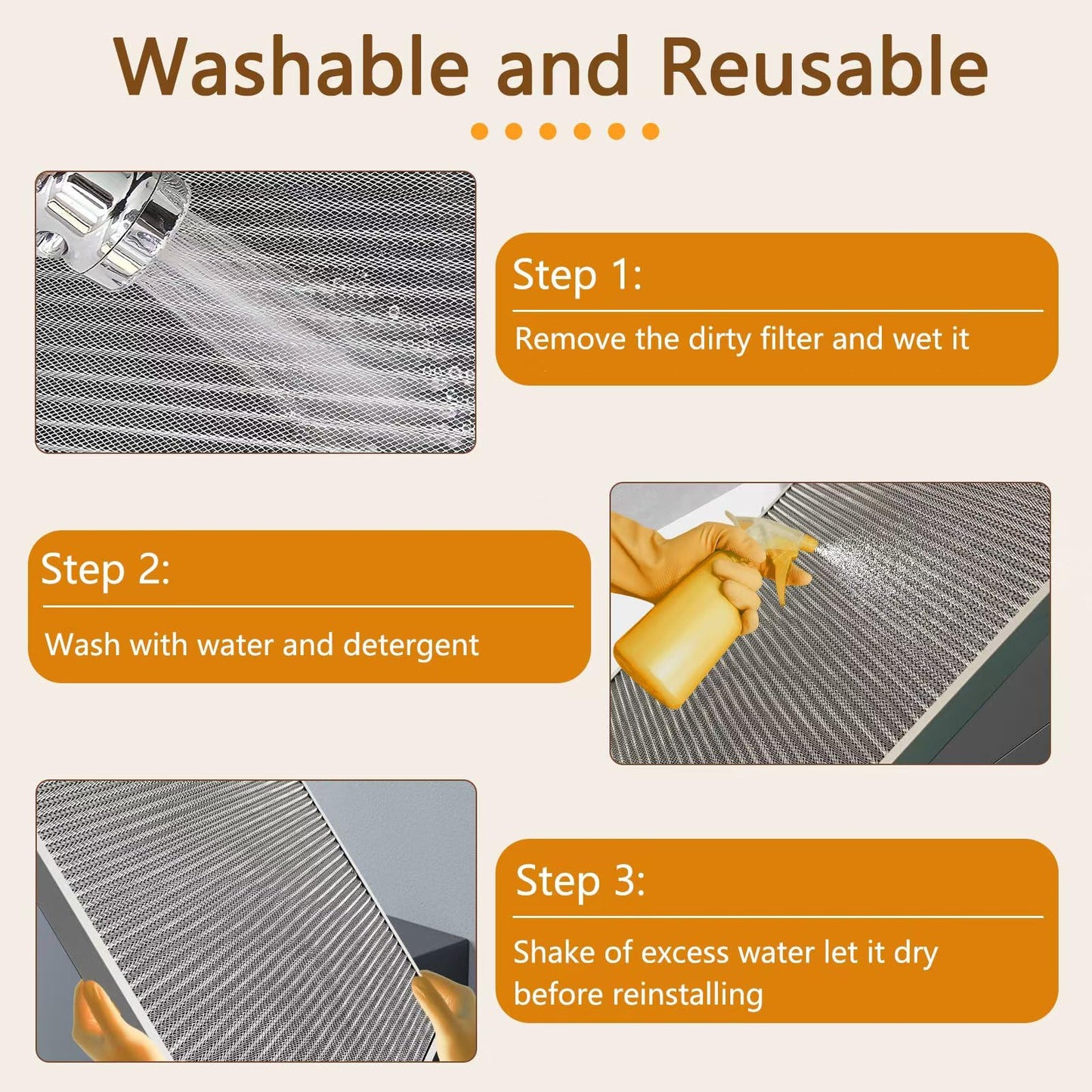 Washable and Reusable

Step 1:

Remove the dirty filter and wet it

Step 2:

Wash with water and detergent

Step 3:

Shake of excess water let it dry before reinstalling