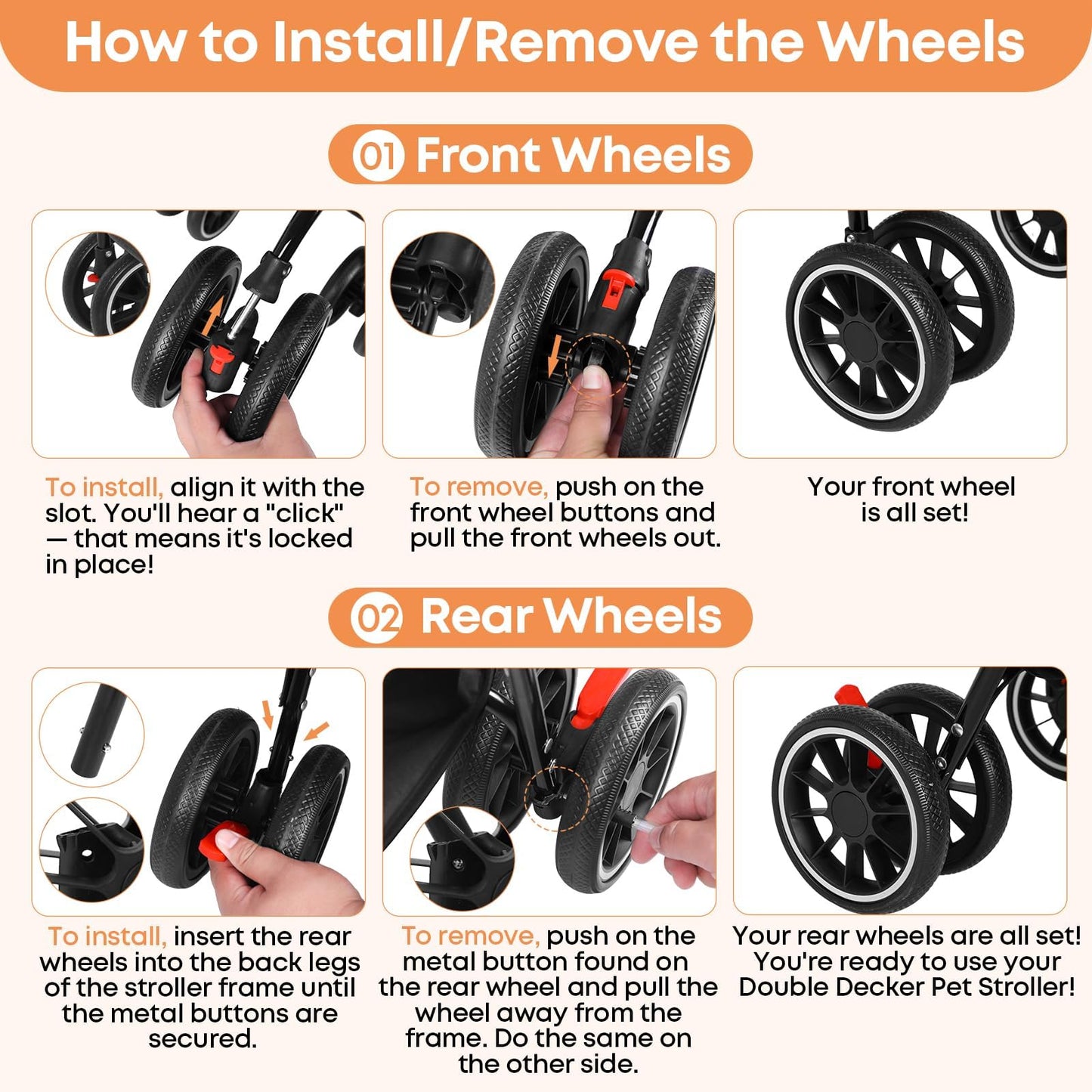 How to Install/Remove the Wheels

01 Front Wheels

To install, align it with the slot. You'll hear a "click" — that means it's locked in place!

To remove, push on the front wheel buttons and pull the front wheels out.

Your front wheel is all set!

02 Rear Wheels

To install, insert the rear wheels into the back legs of the stroller frame until the metal buttons are secured.

To remove, push on the metal button found on the rear wheel and pull the wheel away from the frame. Do the same on the other side.

Your rear wheels are all set! You're ready to use your Double Decker Pet Stroller!