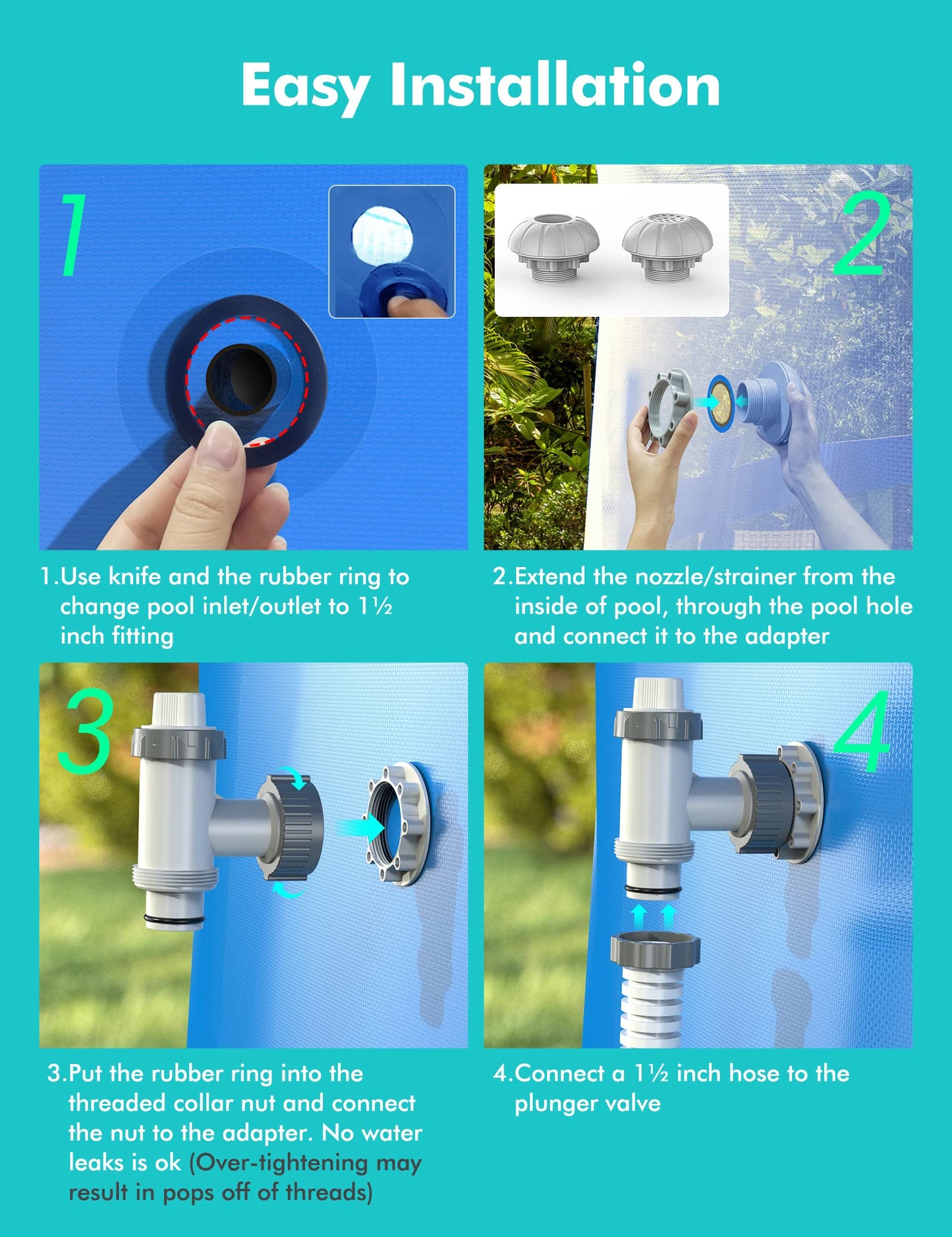 Easy Installation

1

2

1.Use knife and the rubber ring to change pool inlet/outlet to 1½ inch fitting

2.Extend the nozzle/strainer from the inside of pool, through the pool hole and connect it to the adapter

3

4

3.Put the rubber ring into the threaded collar nut and connect the nut to the adapter. No water leaks is ok (Over-tightening may result in pops off of threads)

4.Connect a 1½ inch hose to the plunger valve