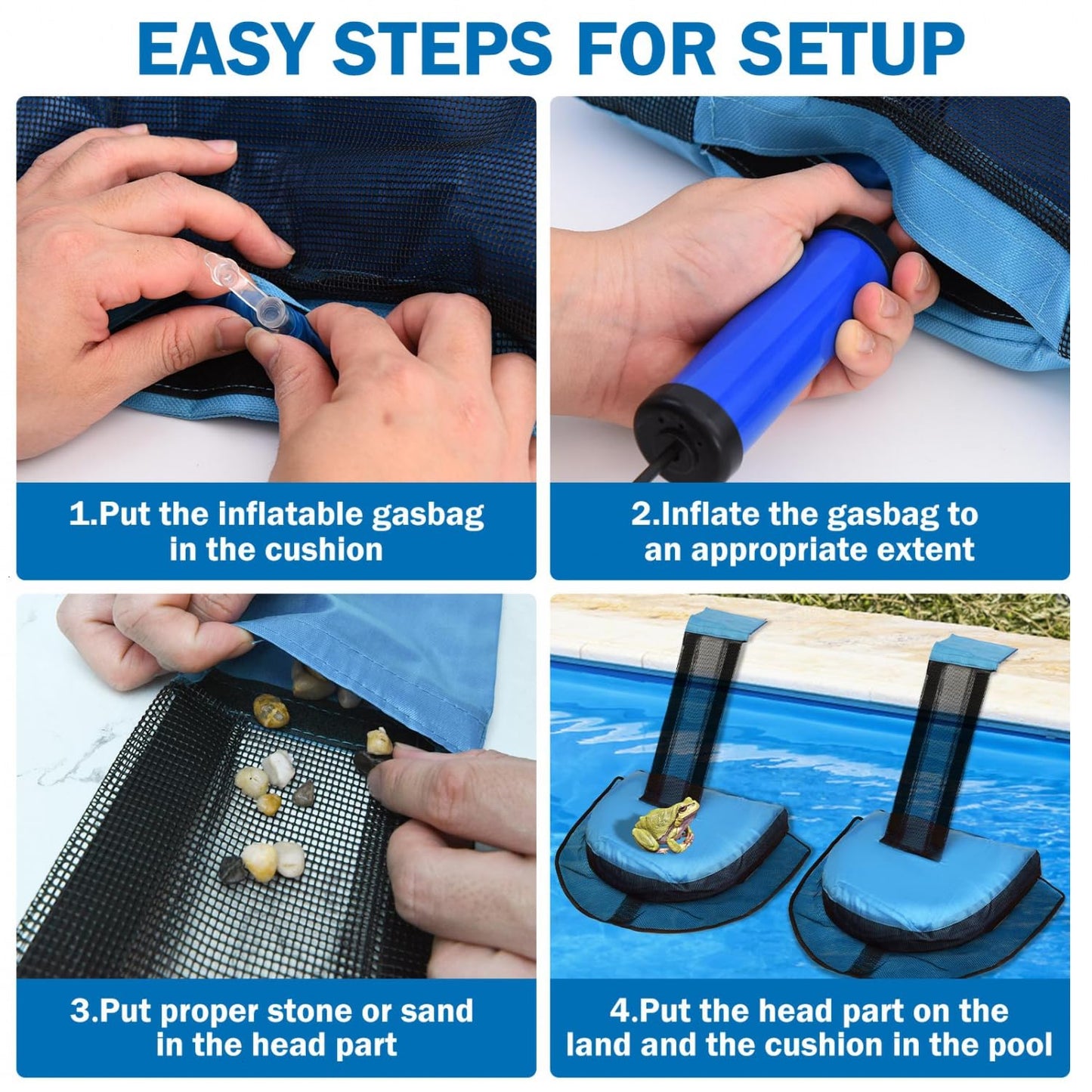 EASY STEPS FOR SETUP

1.Put the inflatable gasbag in the cushion

2.Inflate the gasbag to an appropriate extent

3.Put proper stone or sand in the head part

4.Put the head part on the land and the cushion in the pool