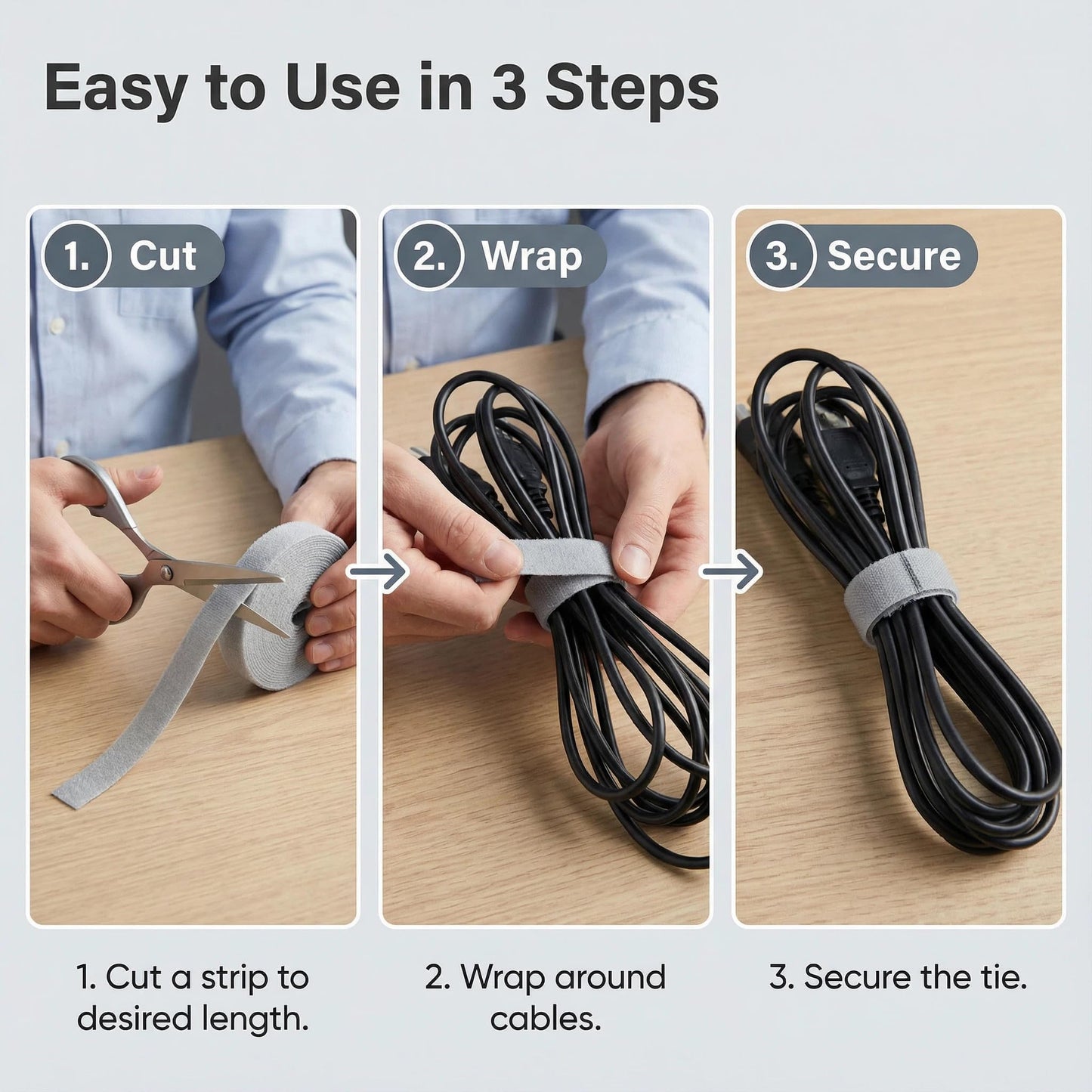 Easy to Use in 3 Steps

1. Cut

2. Wrap

3. Secure

1. Cut a strip to desired length.

2. Wrap around cables.

3. Secure the tie.