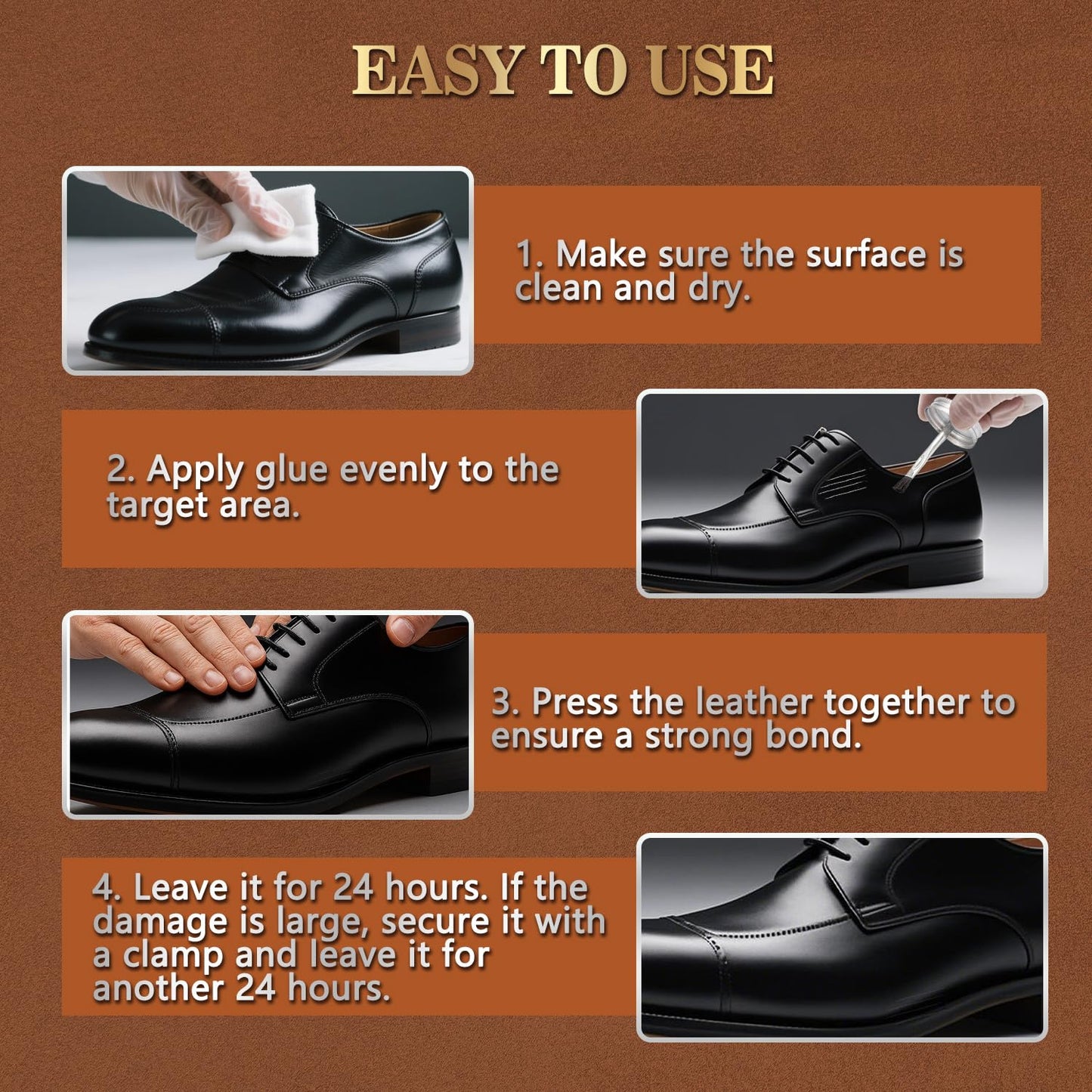 EASY TO USE

1. Make sure the surface is clean and dry.

2. Apply glue evenly to the target area.

3. Press the leather together to ensure a strong bond.

4. Leave it for 24 hours. If the damage is large, secure it with a clamp and leave it for another 24 hours.