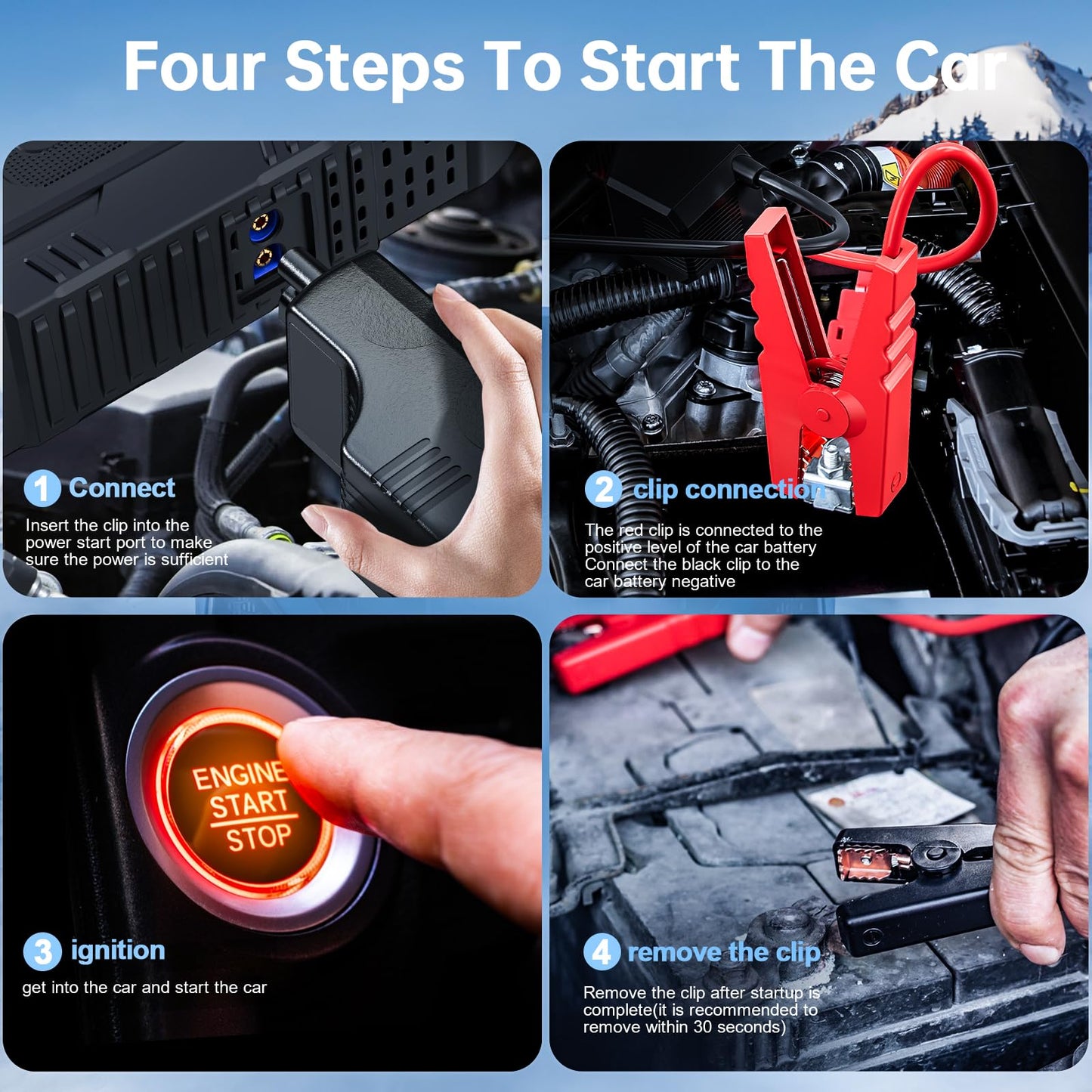 Four Steps To Start The Car

1 Connect

Insert the clip into the power start port to make sure the power is sufficient

2 clip connection

The red clip is connected to the positive level of the car battery
Connect the black clip to the car battery negative

ENGINE
START
STOP

3 ignition

get into the car and start the car

4 remove the clip

Remove the clip after startup is complete(it is recommended to remove within 30 seconds)