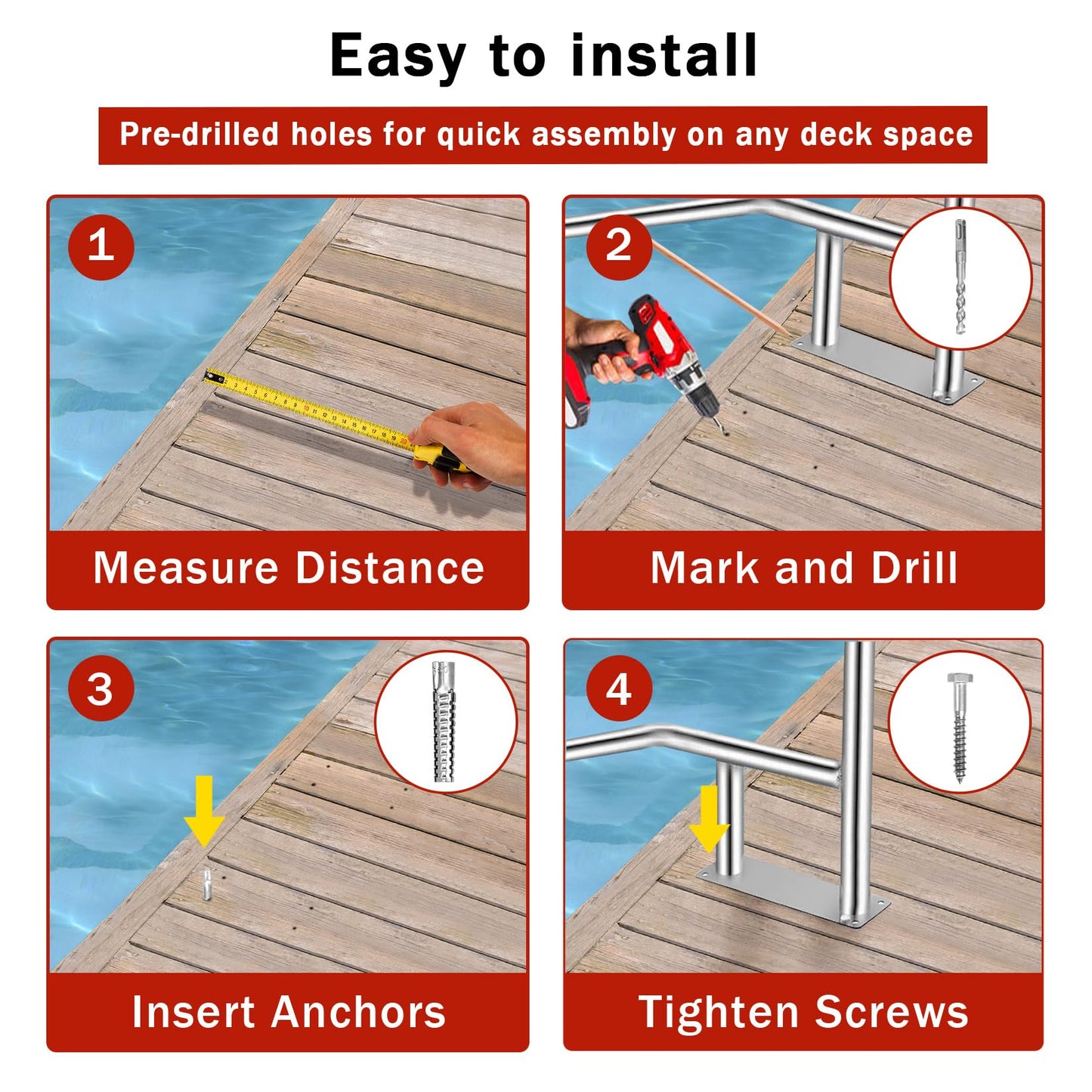 Easy to install

Pre-drilled holes for quick assembly on any deck space

1

Measure Distance

2

Mark and Drill

3

Insert Anchors

4

Tighten Screws