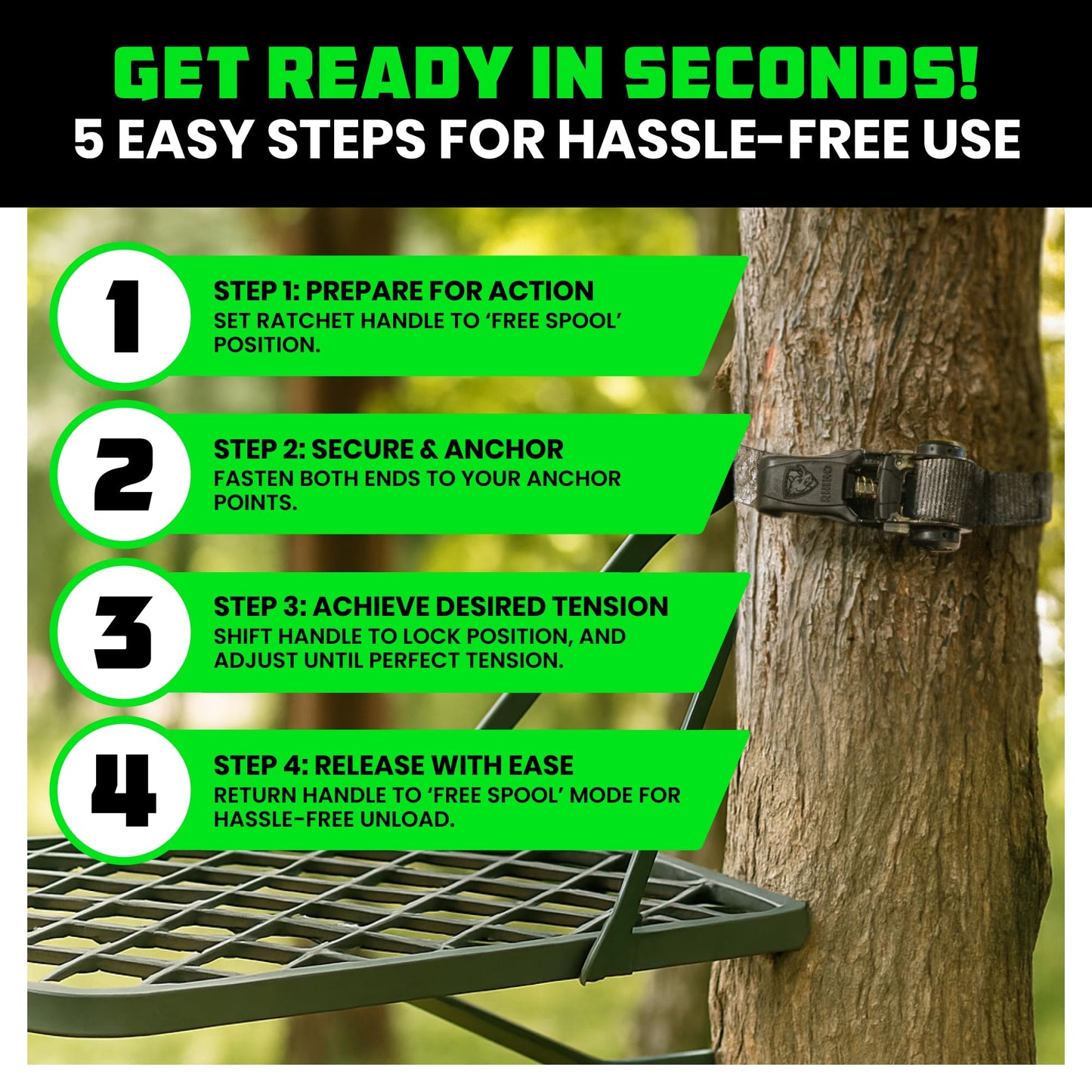 GET READY IN SECONDS!
5 EASY STEPS FOR HASSLE-FREE USE

1
STEP 1: PREPARE FOR ACTION
SET RATCHET HANDLE TO 'FREE SPOOL' POSITION.

2
STEP 2: SECURE & ANCHOR
FASTEN BOTH ENDS TO YOUR ANCHOR POINTS.

3
STEP 3: ACHIEVE DESIRED TENSION
SHIFT HANDLE TO LOCK POSITION, AND ADJUST UNTIL PERFECT TENSION.

4
STEP 4: RELEASE WITH EASE
RETURN HANDLE TO 'FREE SPOOL' MODE FOR HASSLE-FREE UNLOAD.

RHINO