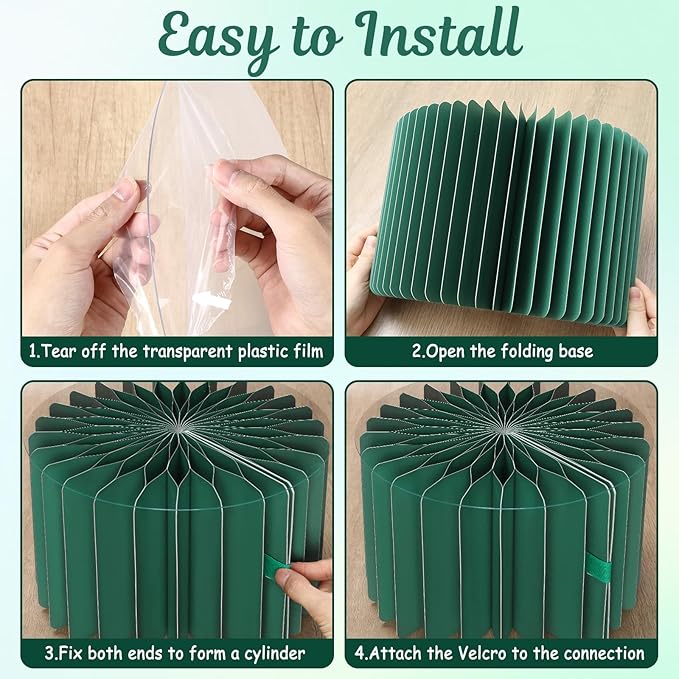 Easy to Install

1.Tear off the transparent plastic film

2.Open the folding base

3.Fix both ends to form a cylinder

4.Attach the Velcro to the connection