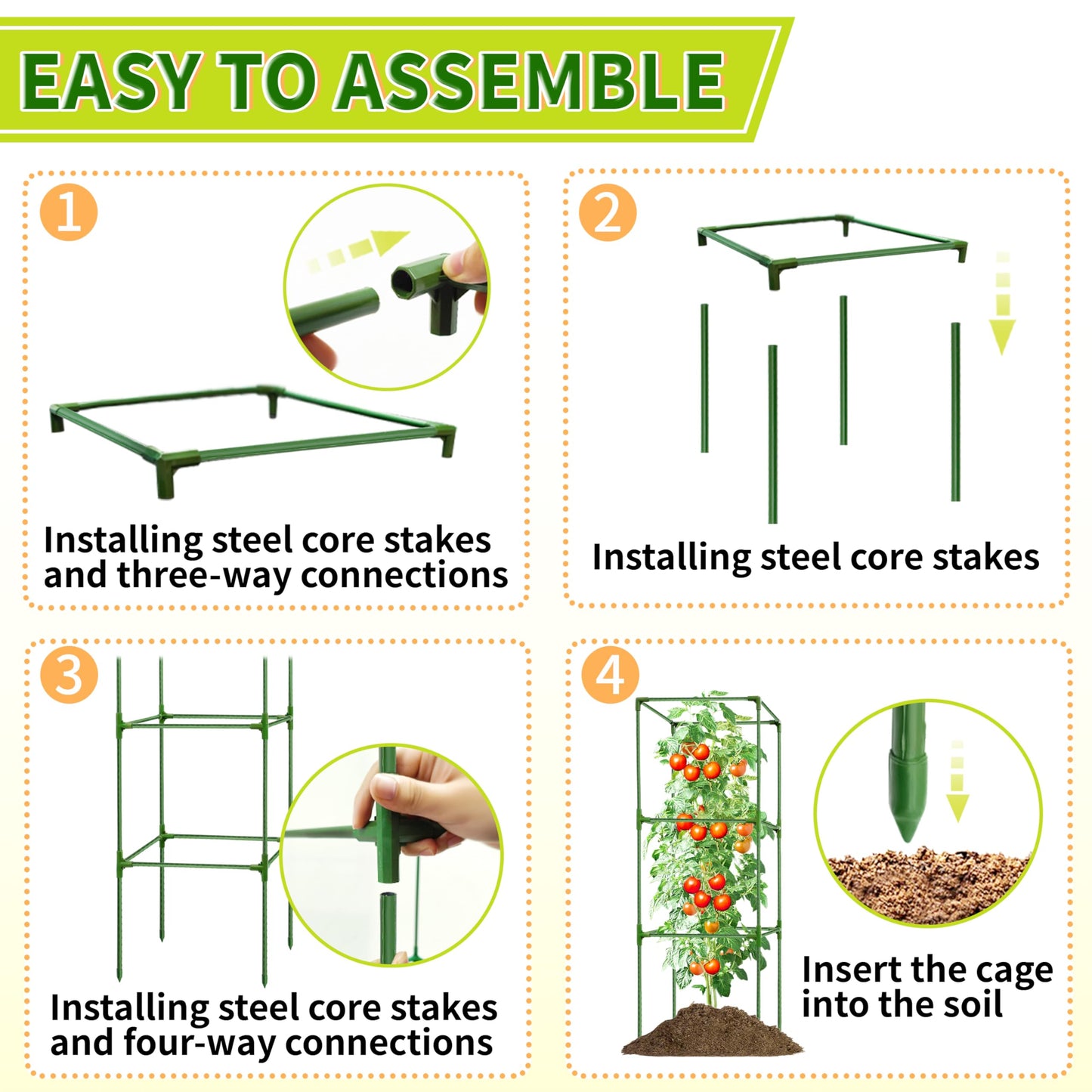 EASY TO ASSEMBLE

1

Installing steel core stakes and three-way connections

2

Installing steel core stakes

3

Installing steel core stakes and four-way connections

4

Insert the cage into the soil