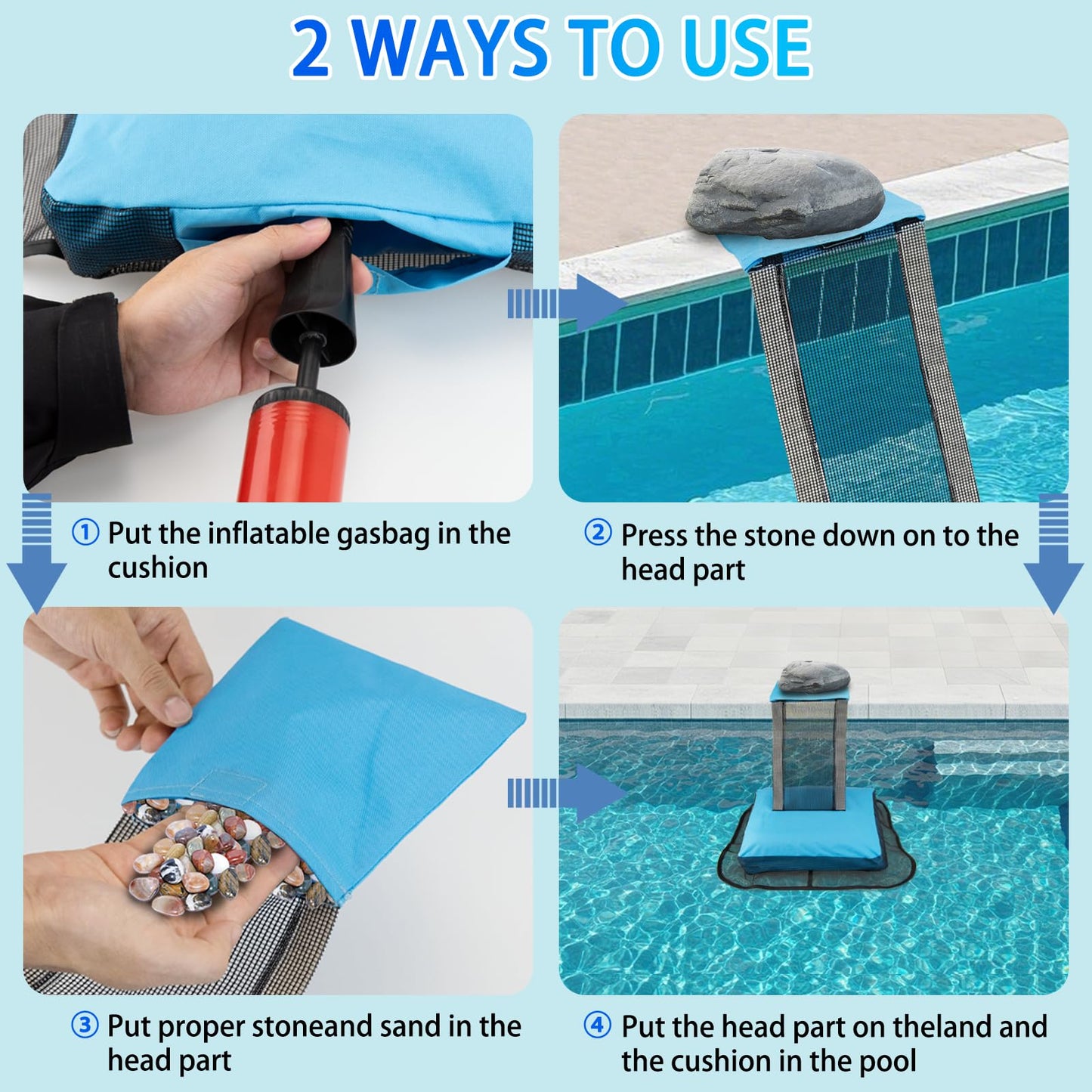 2 WAYS TO USE

① Put the inflatable gasbag in the cushion

② Press the stone down on to the head part

③ Put proper stoneand sand in the head part

④ Put the head part on theland and the cushion in the pool