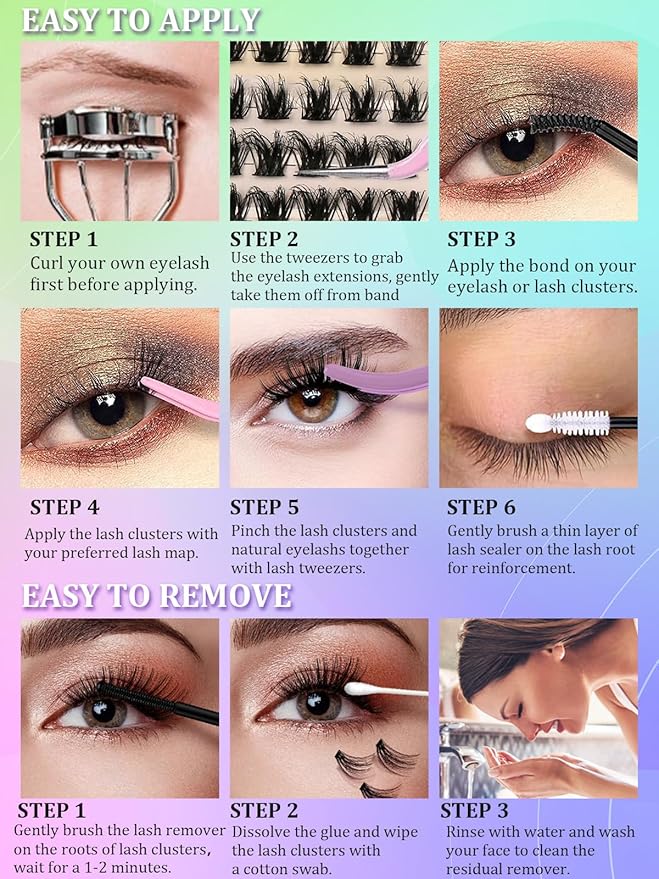 EASY TO APPLY

STEP 1
Curl your own eyelash first before applying.

STEP 2
Use the tweezers to grab the eyelash extensions, gently take them off from band

STEP 3
Apply the bond on your eyelash or lash clusters.

STEP 4
Apply the lash clusters with your preferred lash map.

STEP 5
Pinch the lash clusters and natural eyelashs together with lash tweezers.

STEP 6
Gently brush a thin layer of lash sealer on the lash root for reinforcement.

EASY TO REMOVE

STEP 1
Gently brush the lash remover on the roots of lash clusters, wait for a 1-2 minutes.

STEP 2
Dissolve the glue and wipe the lash clusters with a cotton swab.

STEP 3
Rinse with water and wash your face to clean the residual remover.