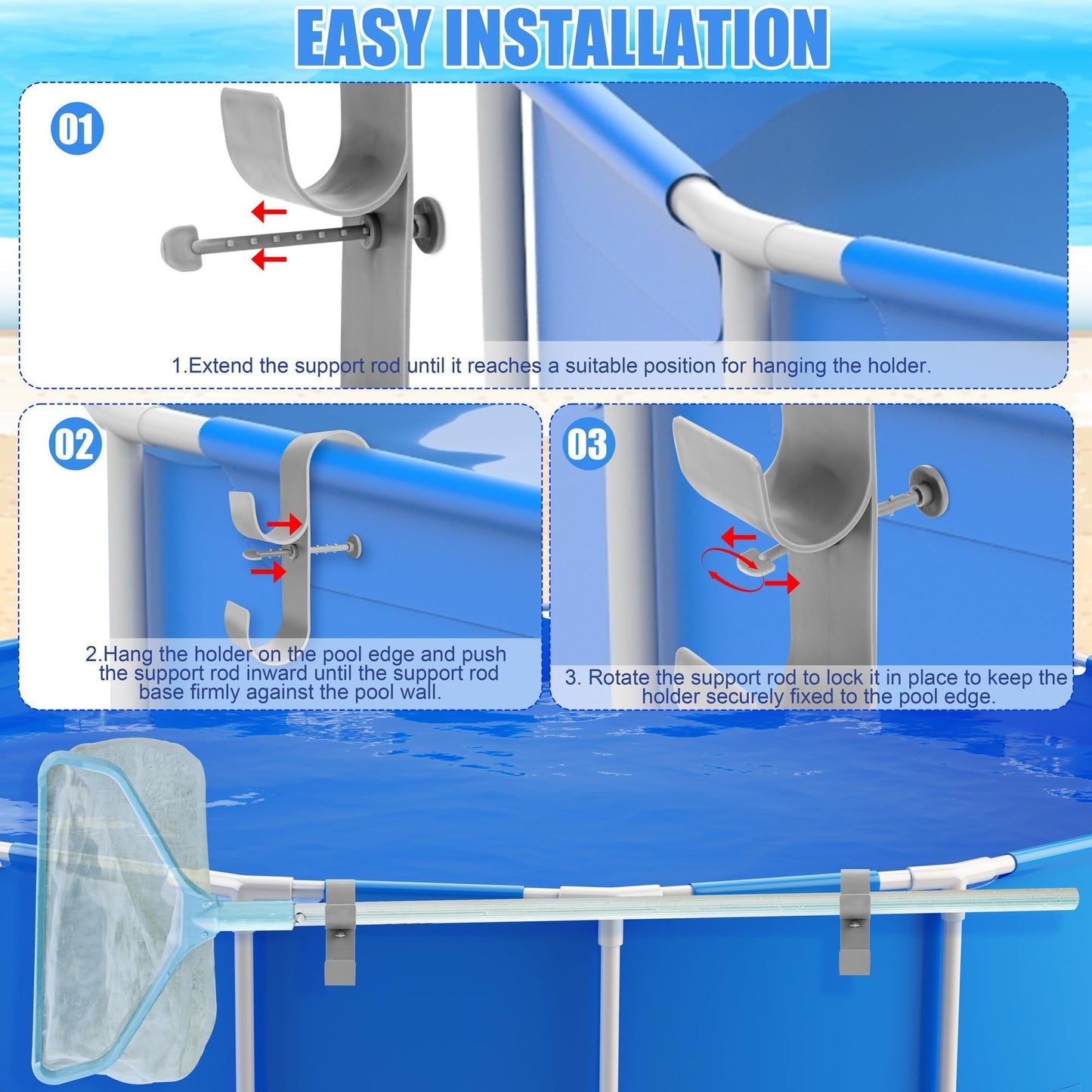 EASY INSTALLATION

01

1.Extend the support rod until it reaches a suitable position for hanging the holder.

02

2.Hang the holder on the pool edge and push the support rod inward until the support rod base firmly against the pool wall.

03

3. Rotate the support rod to lock it in place to keep the holder securely fixed to the pool edge.