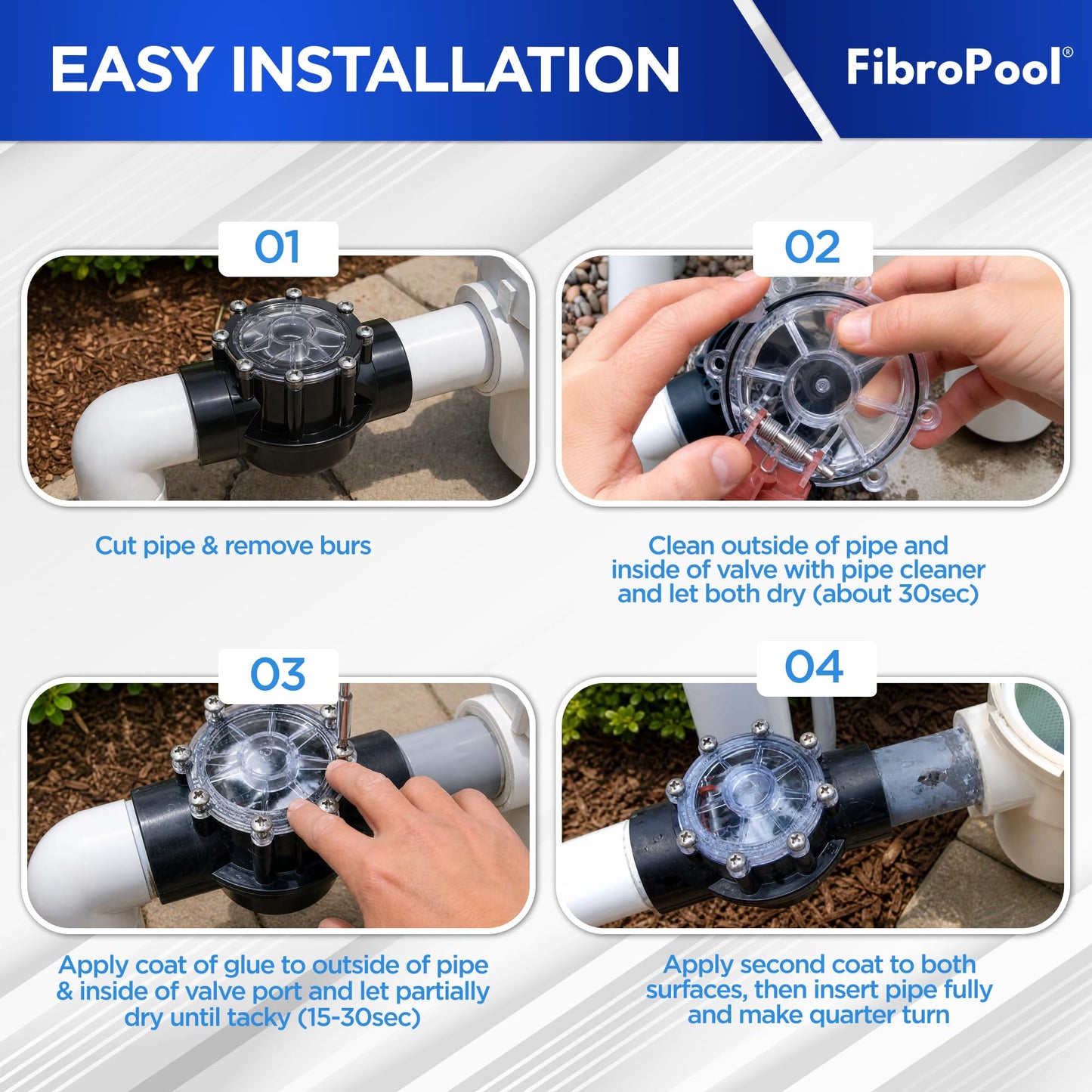 EASY INSTALLATION

FibroPool®

01

Cut pipe & remove burs

02

Clean outside of pipe and inside of valve with pipe cleaner and let both dry (about 30sec)

03

Apply coat of glue to outside of pipe & inside of valve port and let partially dry until tacky (15-30sec)

04

Apply second coat to both surfaces, then insert pipe fully and make quarter turn