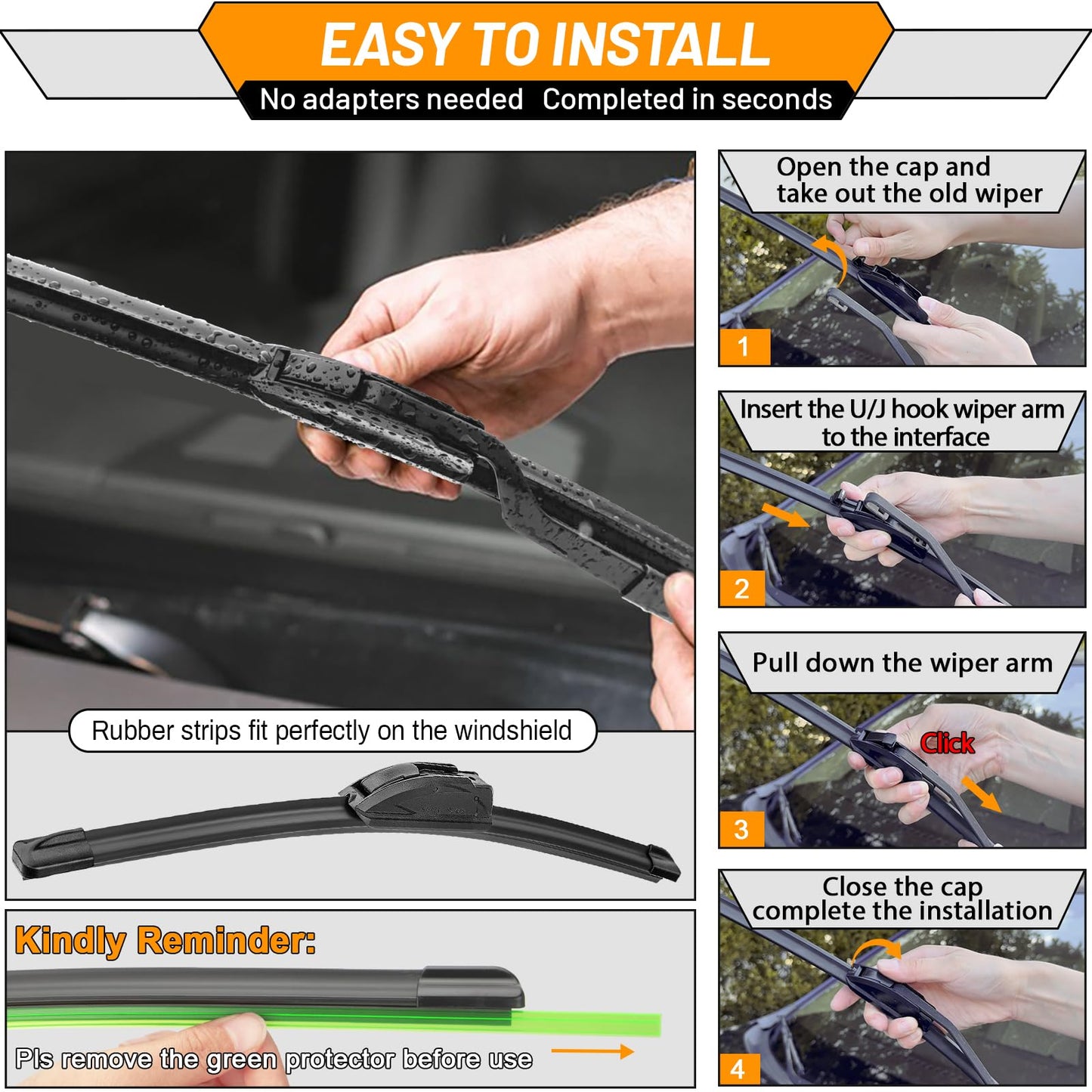 EASY TO INSTALL

No adapters needed Completed in seconds

Rubber strips fit perfectly on the windshield

Kindly Reminder:

Pls remove the green protector before use

Open the cap and take out the old wiper

1

Insert the U/J hook wiper arm to the interface

2

Pull down the wiper arm

Click

3

Close the cap complete the installation

4