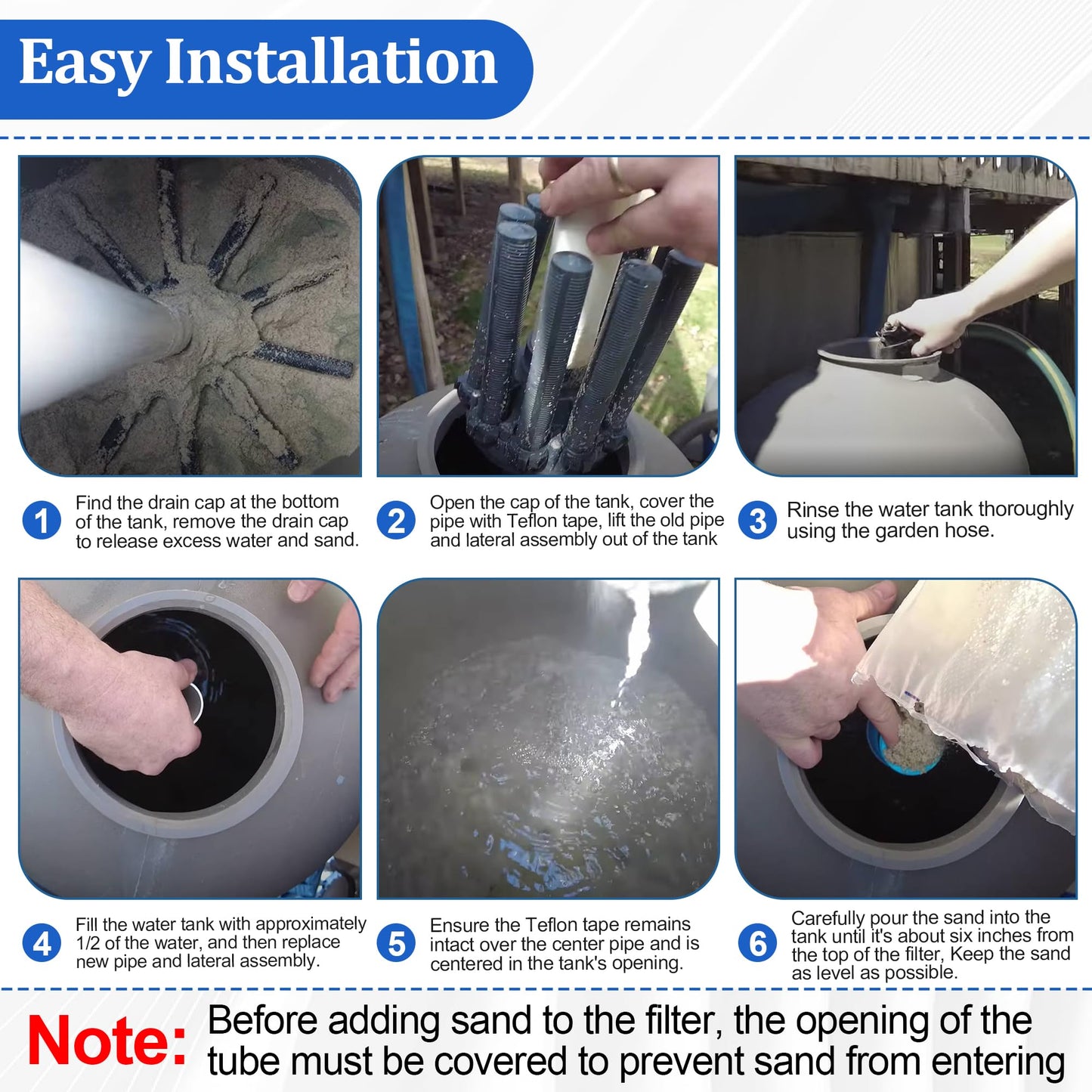 Easy Installation

1 Find the drain cap at the bottom of the tank, remove the drain cap to release excess water and sand.

2 Open the cap of the tank, cover the pipe with Teflon tape, lift the old pipe and lateral assembly out of the tank

3 Rinse the water tank thoroughly using the garden hose.

4 Fill the water tank with approximately 1/2 of the water, and then replace new pipe and lateral assembly.

5 Ensure the Teflon tape remains intact over the center pipe and is centered in the tank's opening.

6 Carefully pour the sand into the tank until it's about six inches from the top of the filter, Keep the sand as level as possible.

Note: Before adding sand to the filter, the opening of the tube must be covered to prevent sand from entering