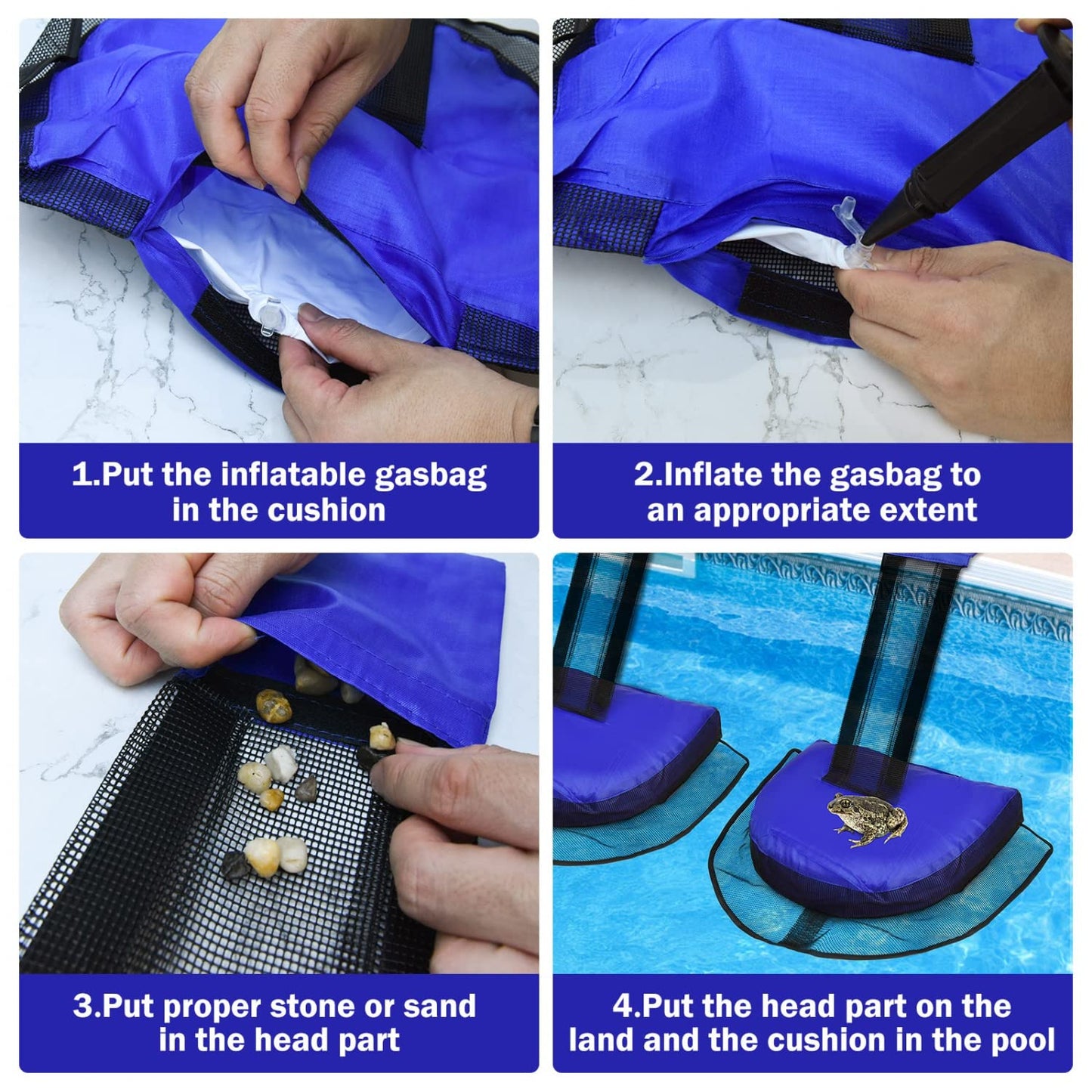 1.Put the inflatable gasbag in the cushion

2.Inflate the gasbag to an appropriate extent

3.Put proper stone or sand in the head part

4.Put the head part on the land and the cushion in the pool