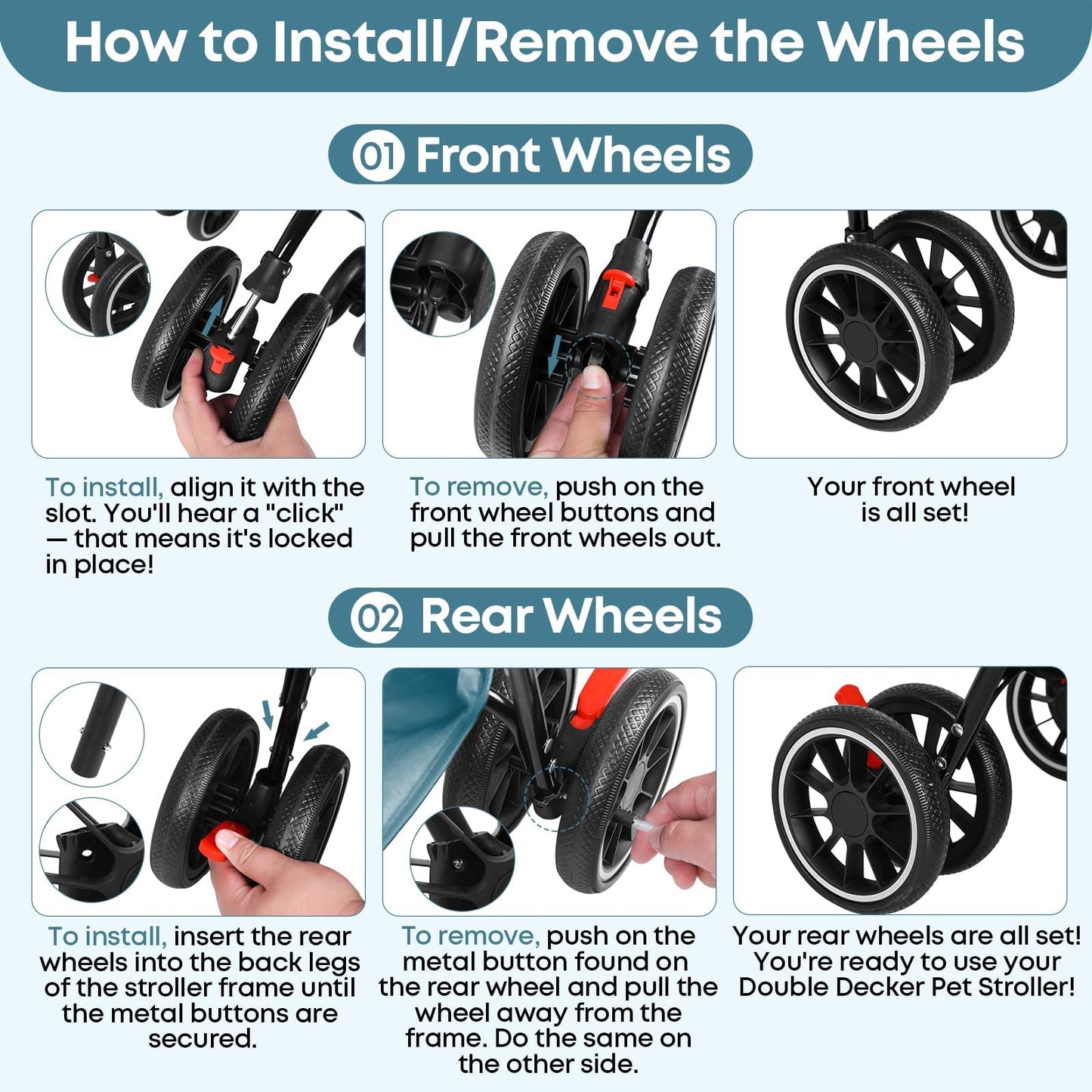 How to Install/Remove the Wheels

01 Front Wheels

To install, align it with the slot. You'll hear a "click" — that means it's locked in place!

To remove, push on the front wheel buttons and pull the front wheels out.

Your front wheel is all set!

02 Rear Wheels

To install, insert the rear wheels into the back legs of the stroller frame until the metal buttons are secured.

To remove, push on the metal button found on the rear wheel and pull the wheel away from the frame. Do the same on the other side.

Your rear wheels are all set! You're ready to use your Double Decker Pet Stroller!