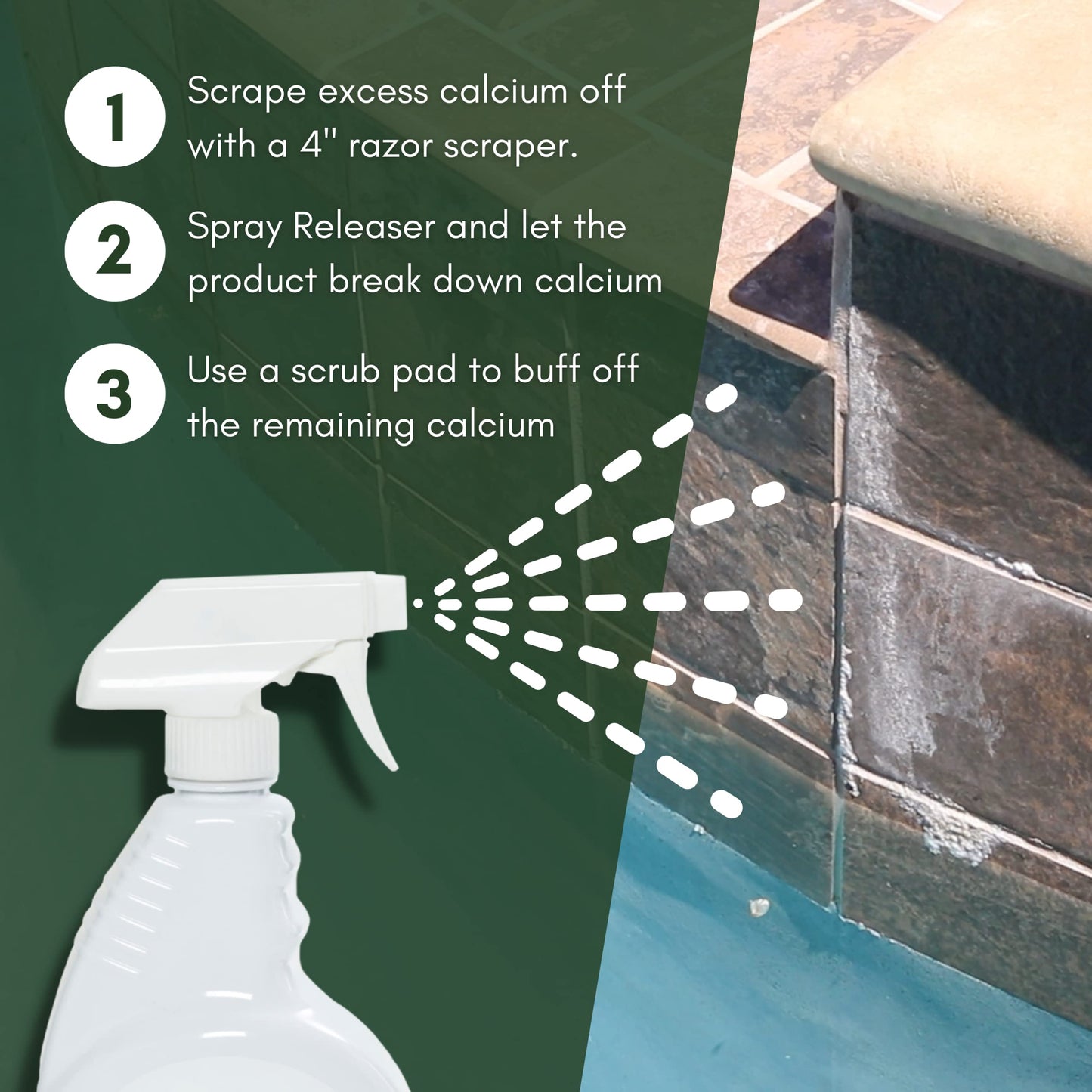 1 Scrape excess calcium off with a 4" razor scraper.

2 Spray Releaser and let the product break down calcium

3 Use a scrub pad to buff off the remaining calcium