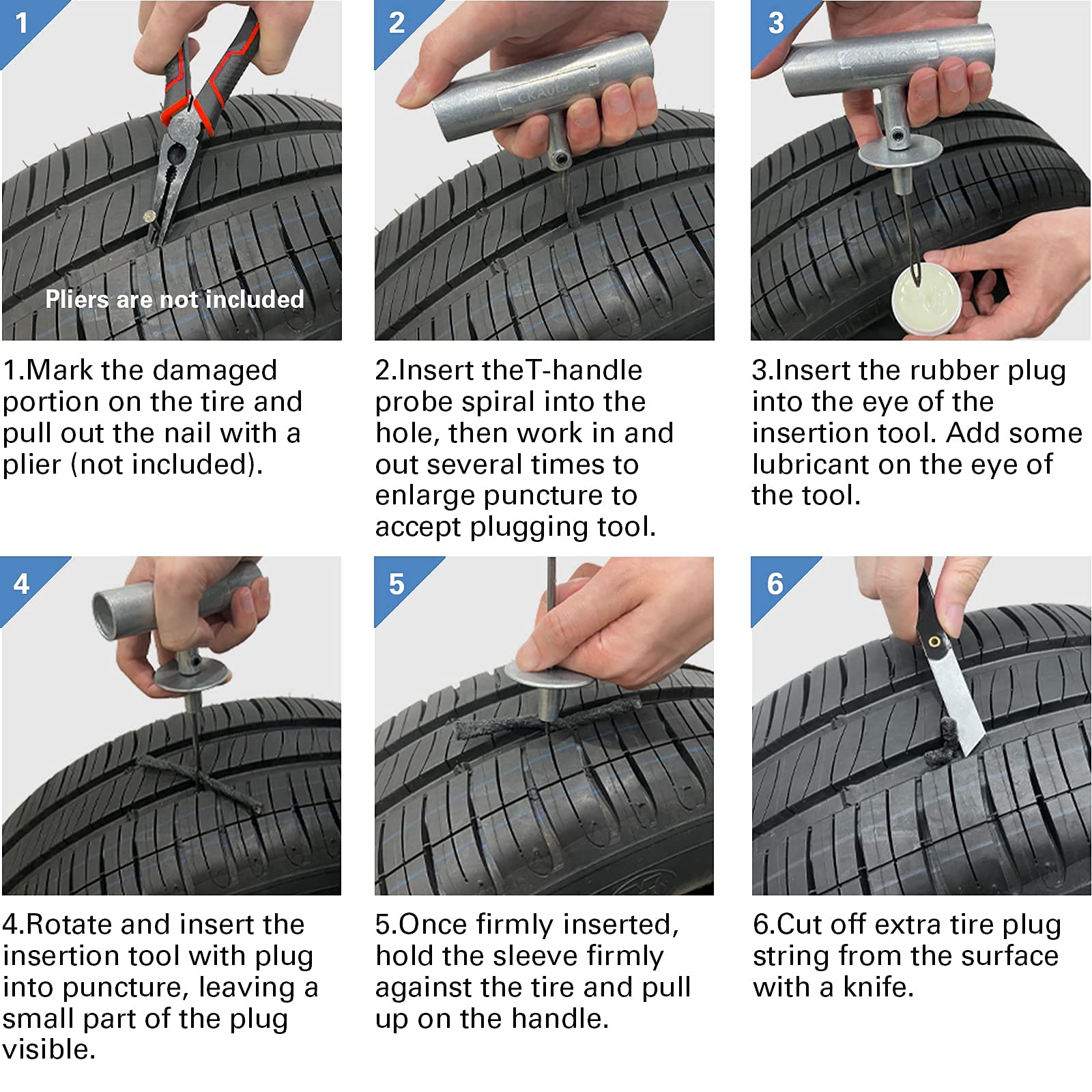 1

Pliers are not included

1.Mark the damaged portion on the tire and pull out the nail with a plier (not included).

2

CKAUTO

2.Insert theT-handle probe spiral into the hole, then work in and out several times to enlarge puncture to accept plugging tool.

3

3.Insert the rubber plug into the eye of the insertion tool. Add some lubricant on the eye of the tool.

4

4.Rotate and insert the insertion tool with plug into puncture, leaving a small part of the plug visible.

5

5.Once firmly inserted, hold the sleeve firmly against the tire and pull up on the handle.

6

6.Cut off extra tire plug string from the surface with a knife.