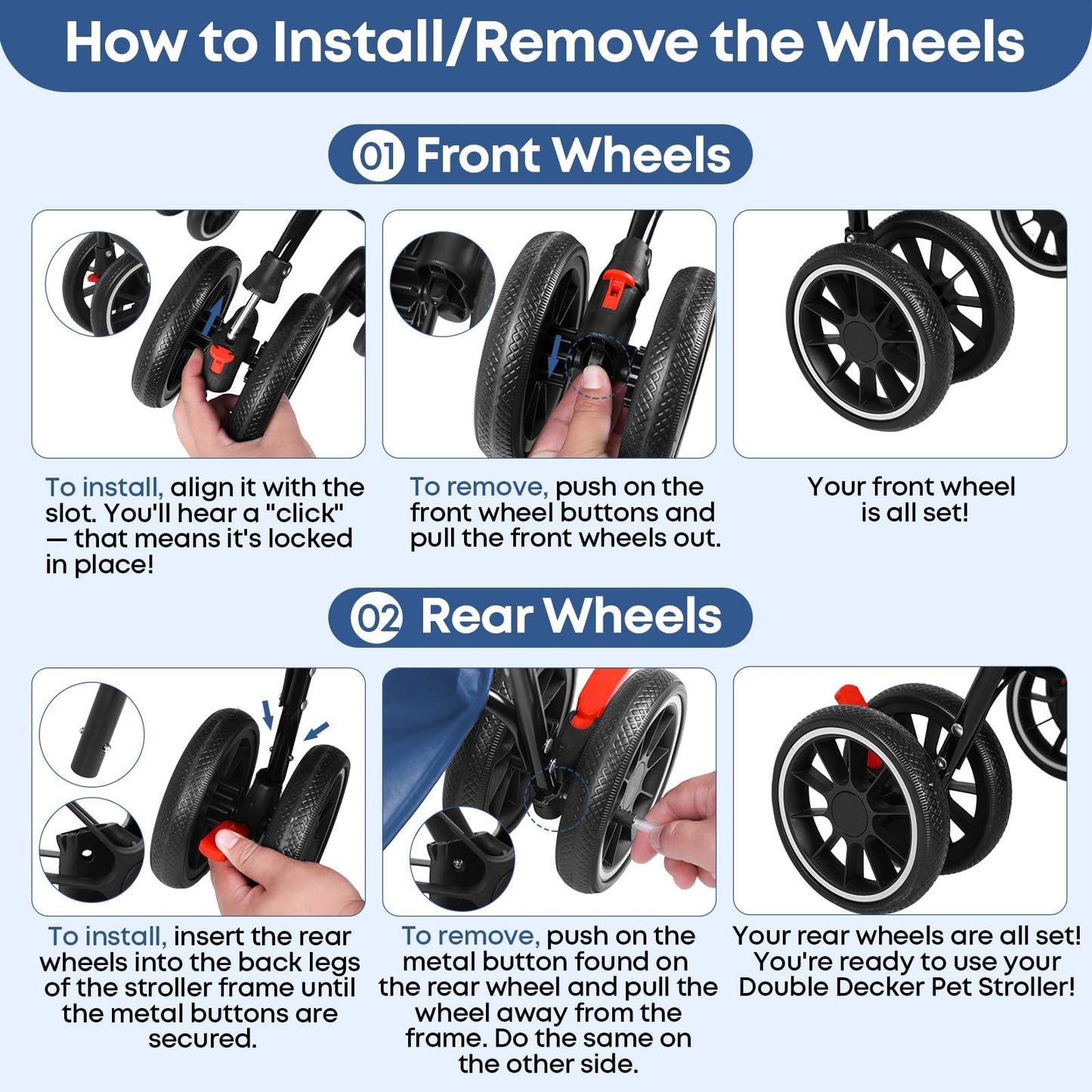 How to Install/Remove the Wheels

01 Front Wheels

To install, align it with the slot. You'll hear a "click" — that means it's locked in place!

To remove, push on the front wheel buttons and pull the front wheels out.

Your front wheel is all set!

02 Rear Wheels

To install, insert the rear wheels into the back legs of the stroller frame until the metal buttons are secured.

To remove, push on the metal button found on the rear wheel and pull the wheel away from the frame. Do the same on the other side.

Your rear wheels are all set! You're ready to use your Double Decker Pet Stroller!