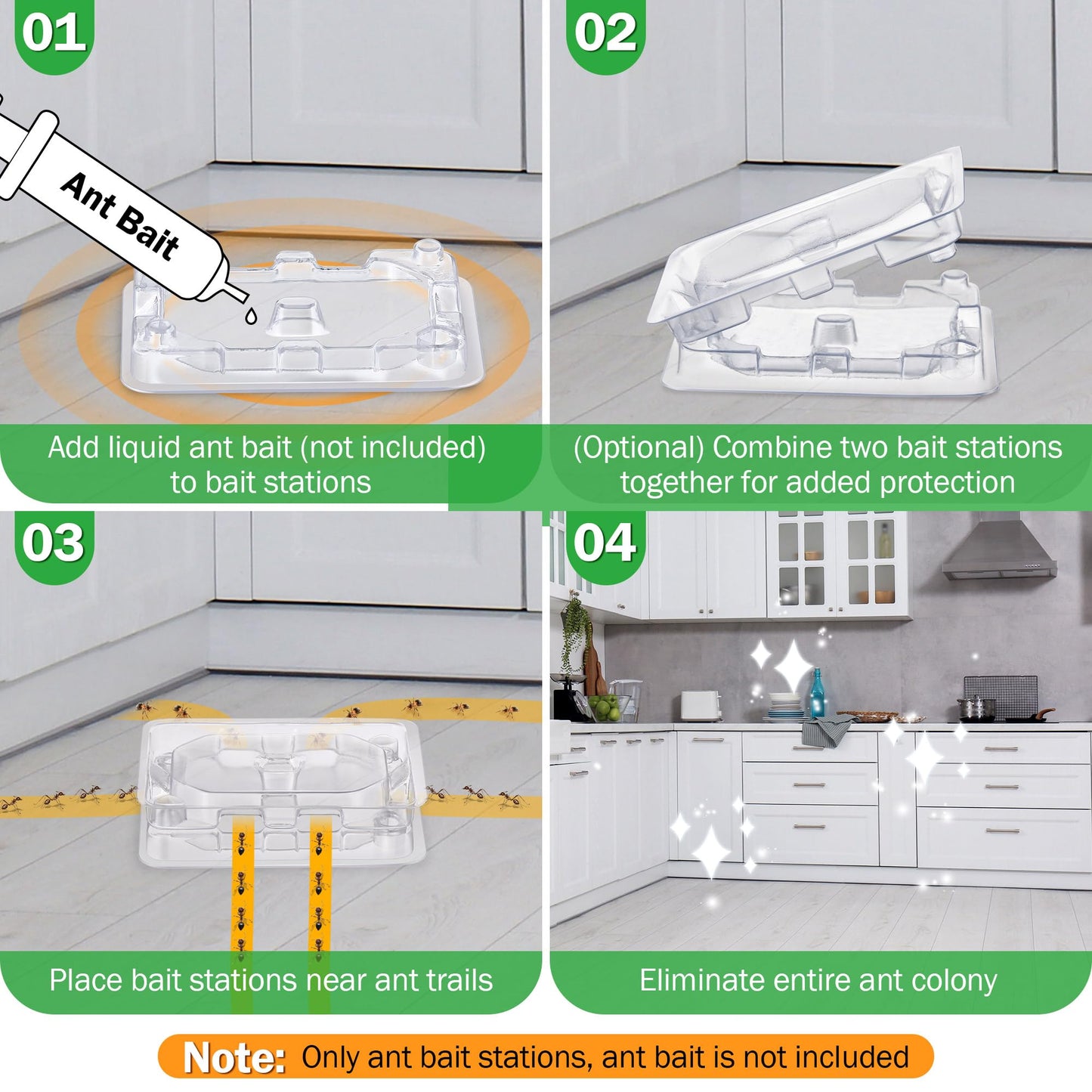 01

Ant Bait

Add liquid ant bait (not included) to bait stations

02

(Optional) Combine two bait stations together for added protection

03

Place bait stations near ant trails

04

Eliminate entire ant colony

Note: Only ant bait stations, ant bait is not included