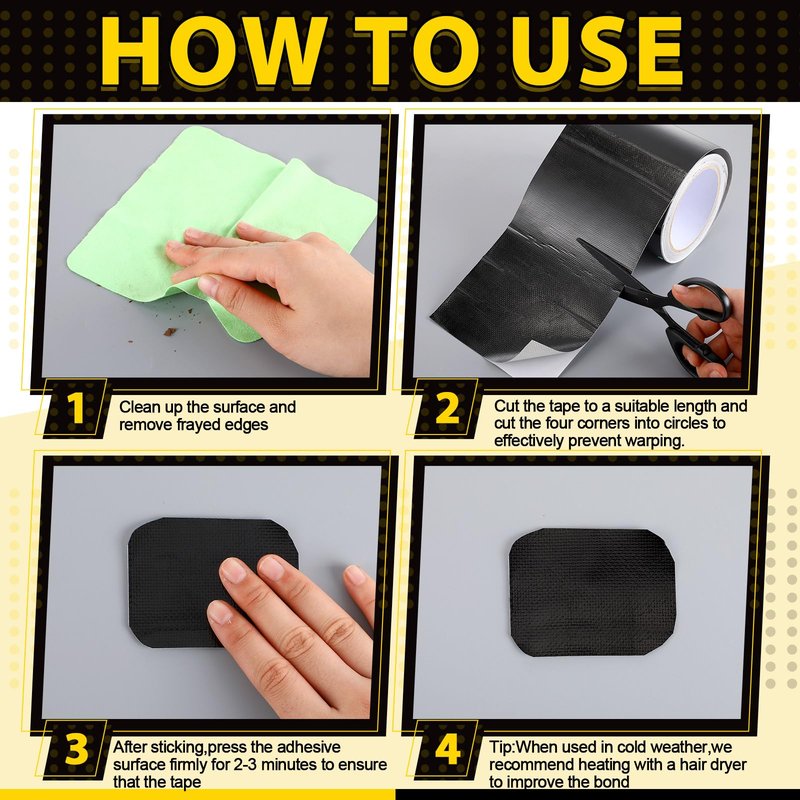 HOW TO USE

1 Clean up the surface and remove frayed edges

2 Cut the tape to a suitable length and cut the four corners into circles to effectively prevent warping.

3 After sticking,press the adhesive surface firmly for 2-3 minutes to ensure that the tape

4 Tip:When used in cold weather,we recommend heating with a hair dryer to improve the bond