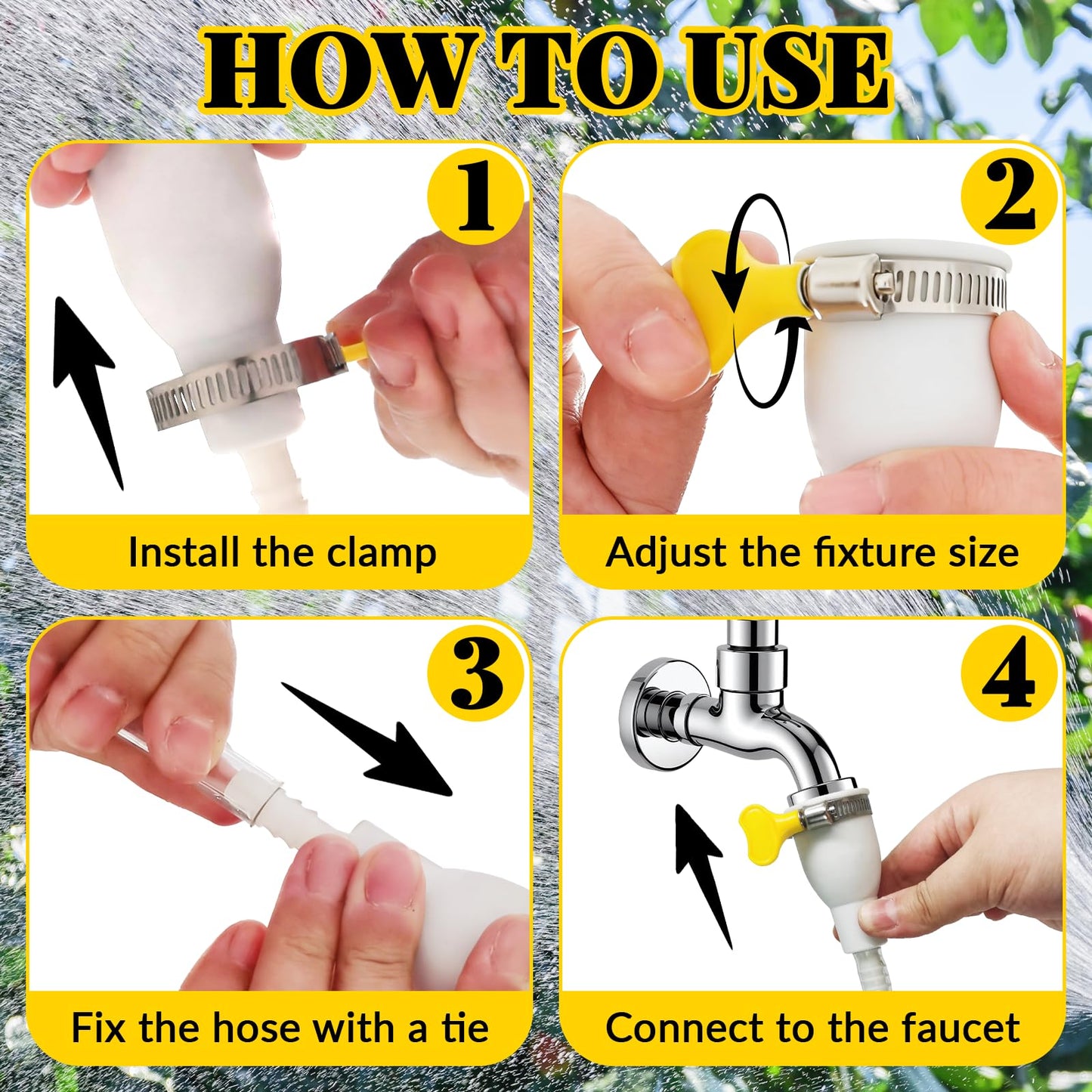 HOW TO USE

1

Install the clamp

2

Adjust the fixture size

3

Fix the hose with a tie

4

Connect to the faucet