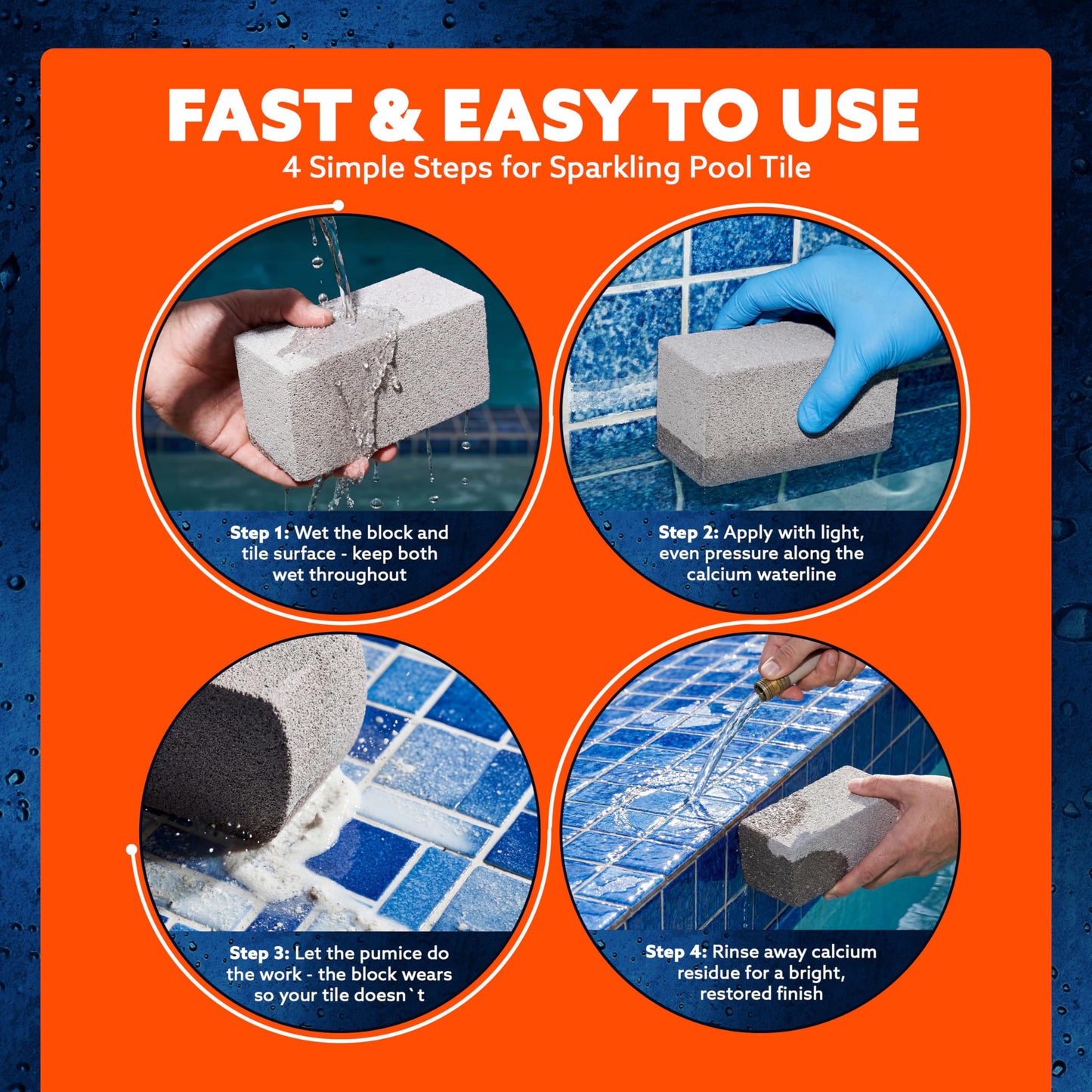 FAST & EASY TO USE
4 Simple Steps for Sparkling Pool Tile

Step 1: Wet the block and tile surface - keep both wet throughout

Step 2: Apply with light, even pressure along the calcium waterline

Step 3: Let the pumice do the work - the block wears so your tile doesn`t

Step 4: Rinse away calcium residue for a bright, restored finish