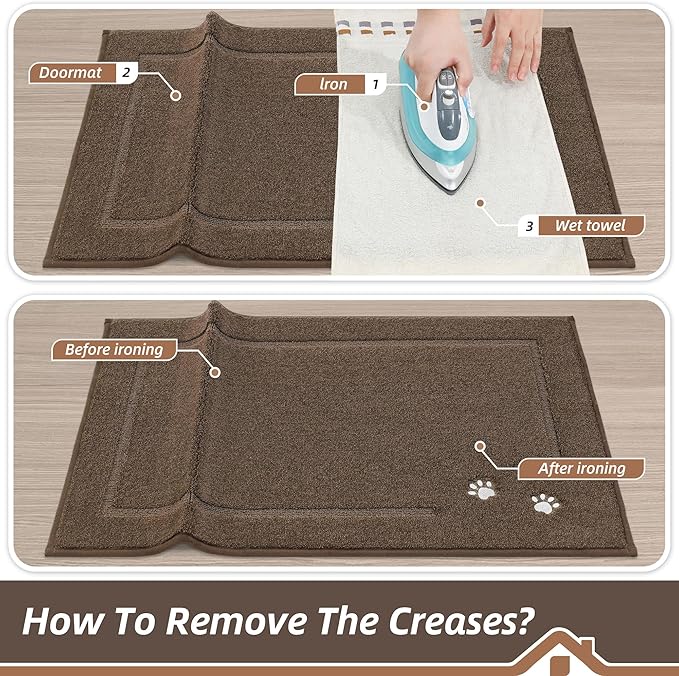 Doormat 2

Iron 1

3 Wet towel

Before ironing

After ironing

How To Remove The Creases?